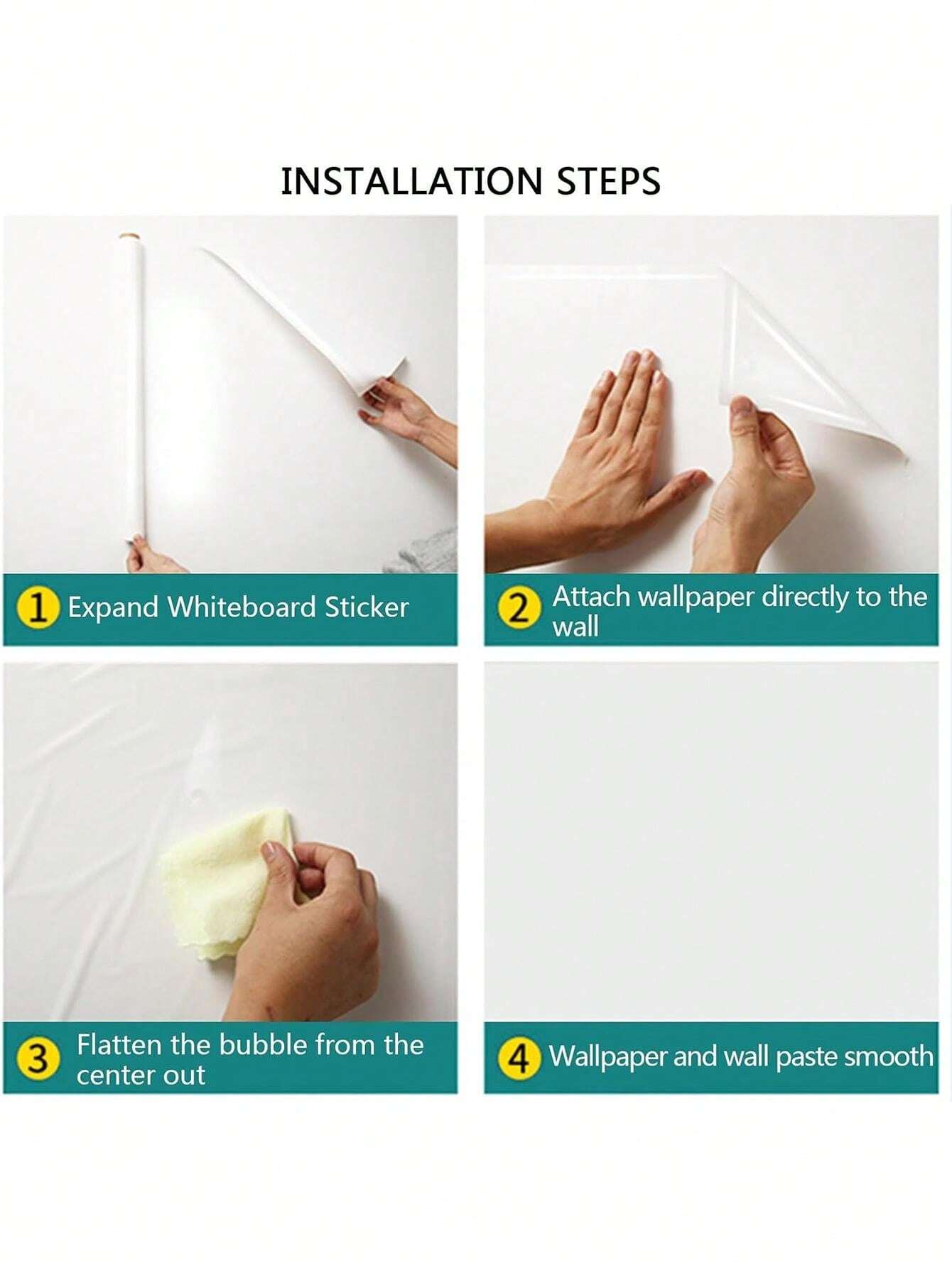 INSTALLATION STEPS

1 Expand Whiteboard Sticker

2 Attach wallpaper directly to the wall

3 Flatten the bubble from the center out

4 Wallpaper and wall paste smooth