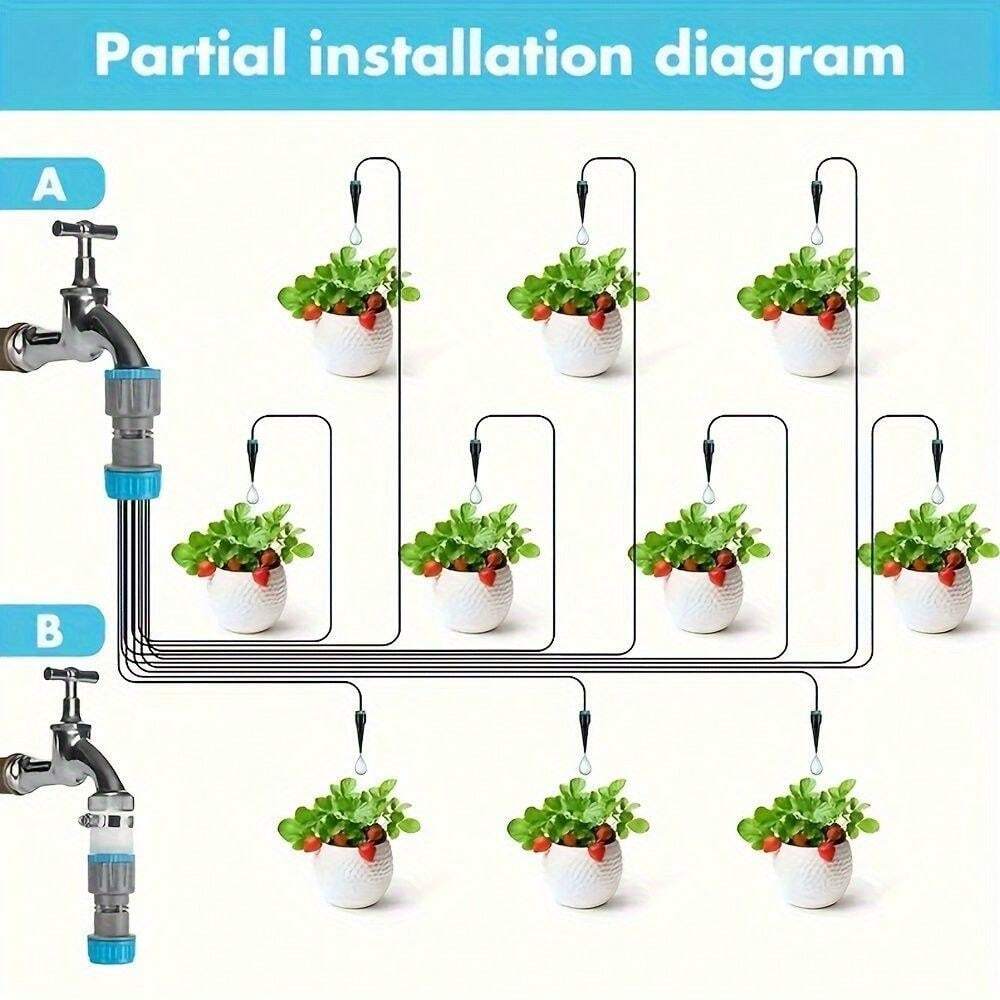 Partial installation diagram

A

B