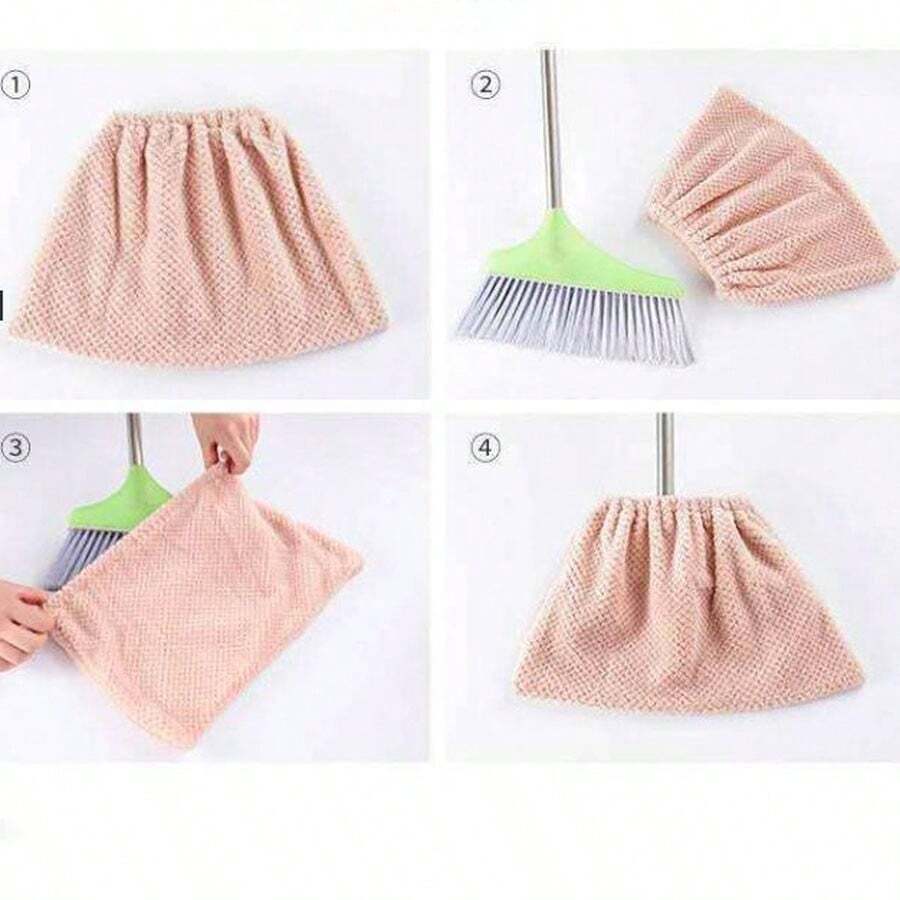 ①

②

③

④