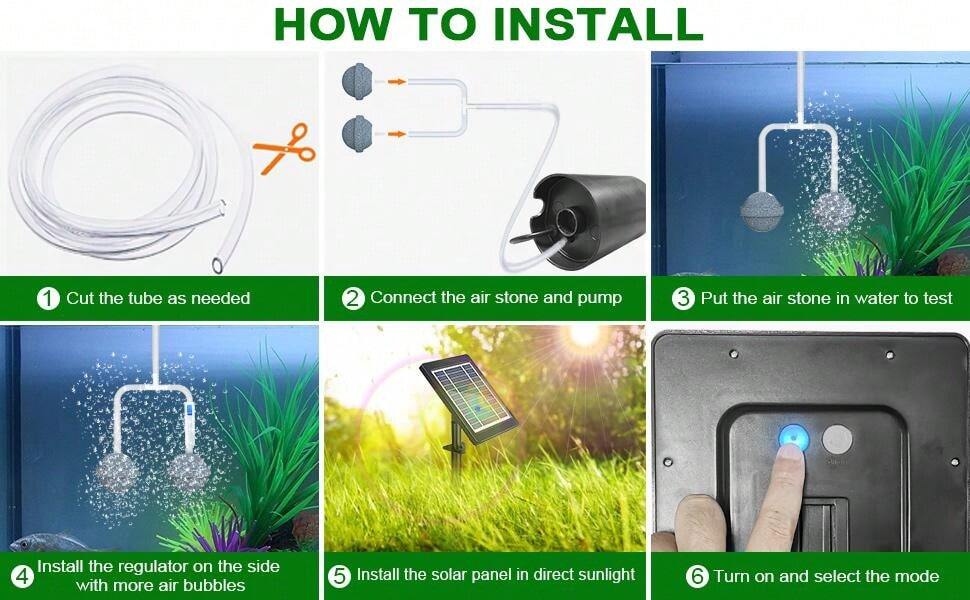 HOW TO INSTALL

1 Cut the tube as needed

2 Connect the air stone and pump

3 Put the air stone in water to test

4 Install the regulator on the side with more air bubbles

5 Install the solar panel in direct sunlight

6 Turn on and select the mode