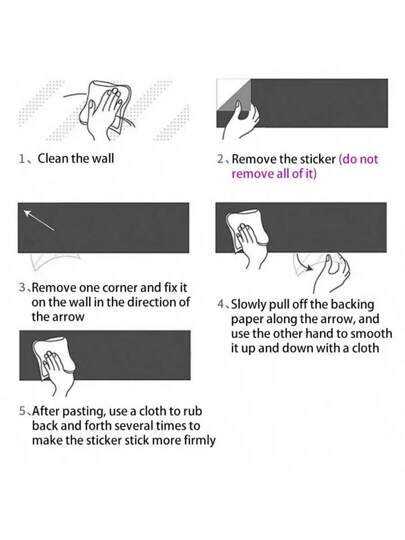 1、Clean the wall

2、Remove the sticker (do not remove all of it)

3、Remove one corner and fix it on the wall in the direction of the arrow

4、Slowly pull off the backing paper along the arrow, and use the other hand to smooth it up and down with a cloth

5、After pasting, use a cloth to rub back and forth several times to make the sticker stick more firmly