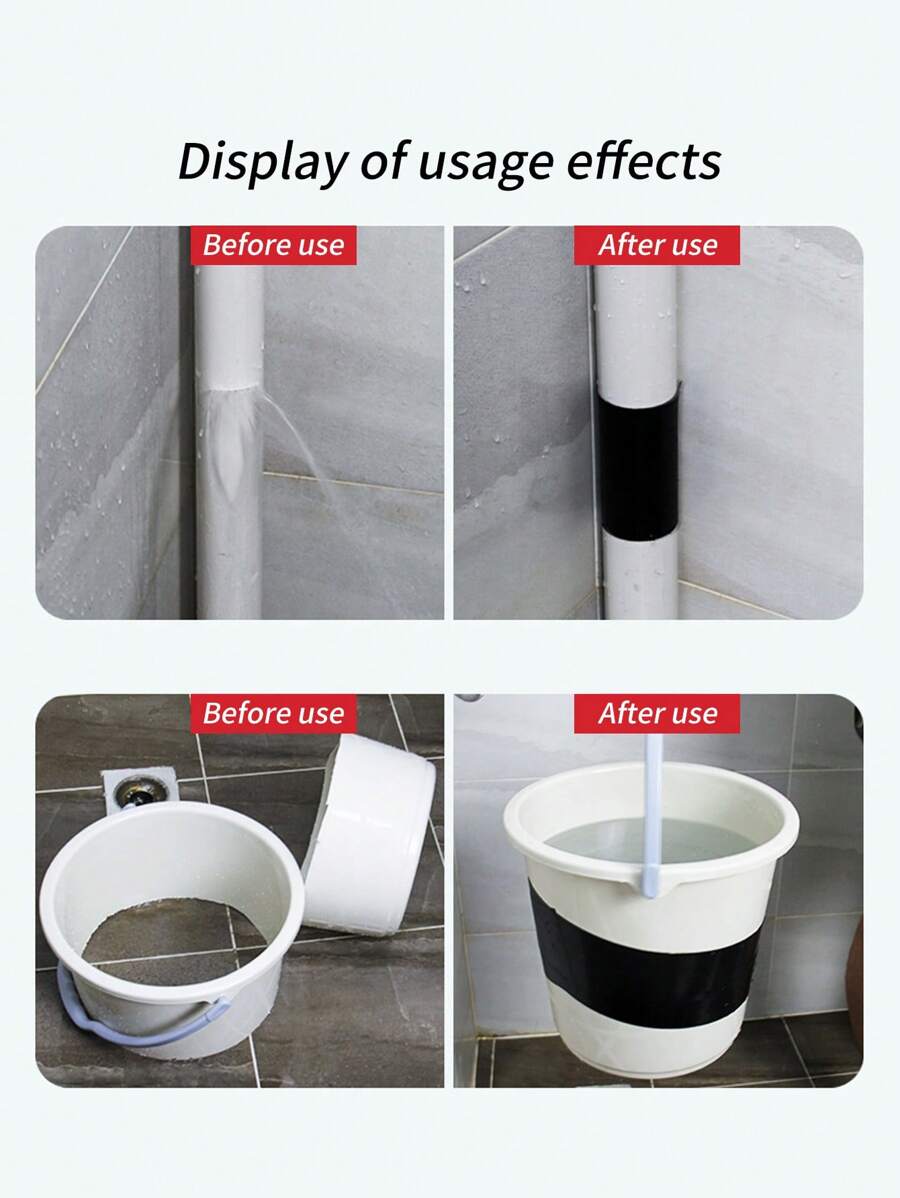 Display of usage effects

Before use

After use

Before use

After use