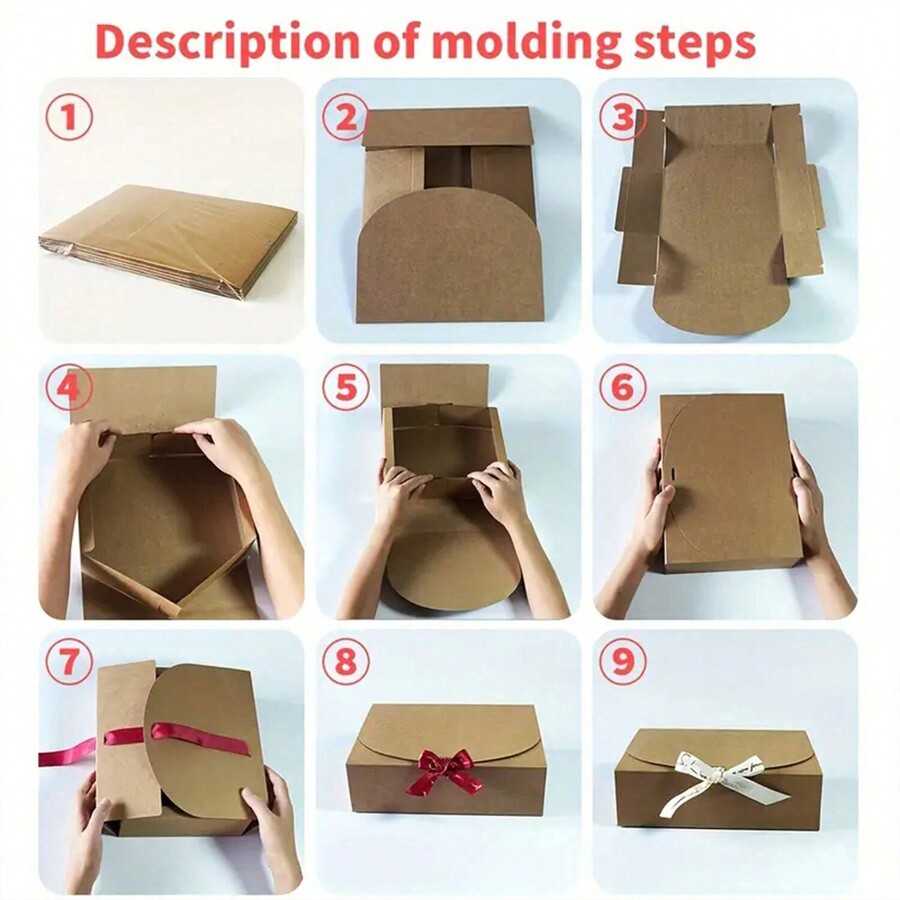 Description of molding steps

1

2

3

4

5

6

7

8

9