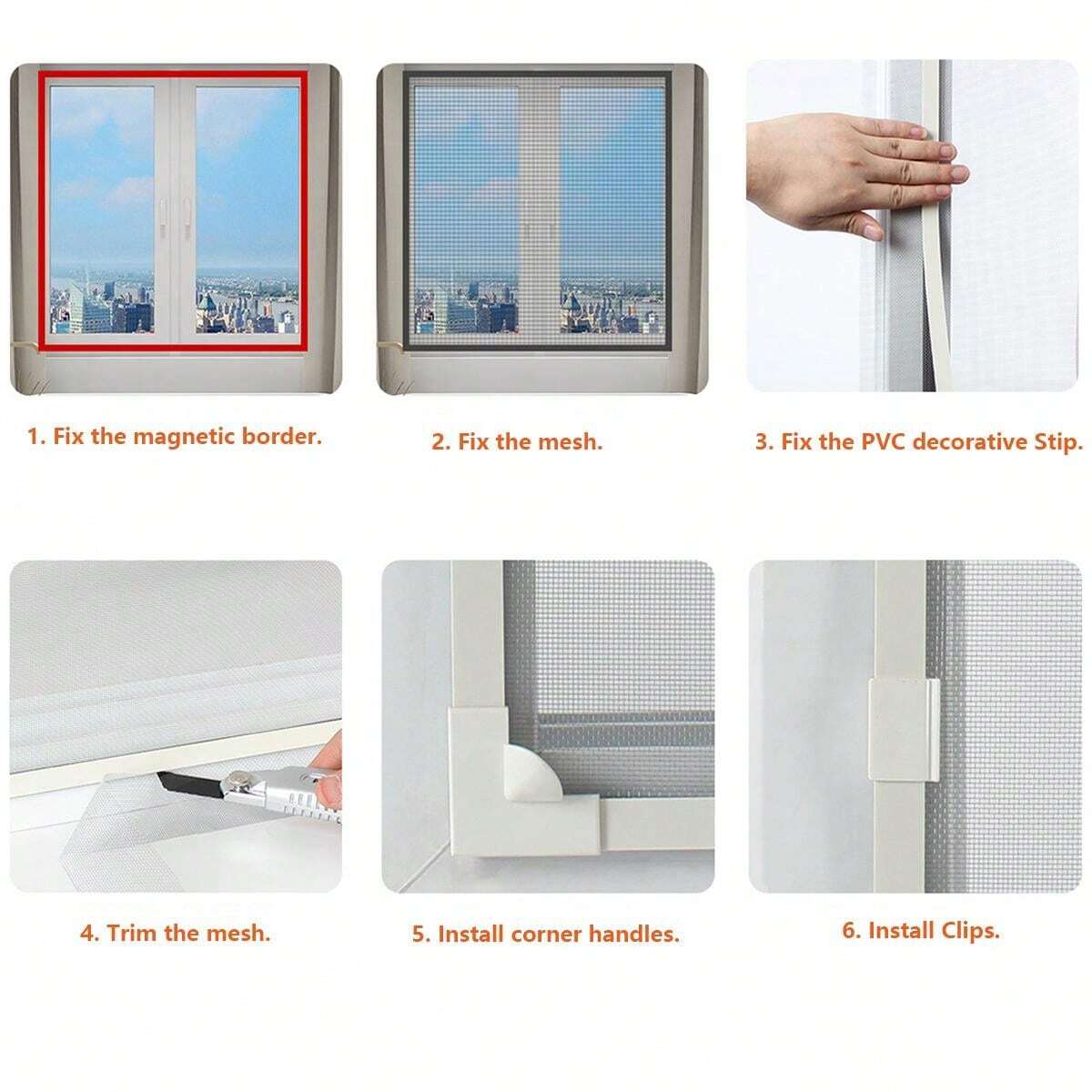 1. Fix the magnetic border.

2. Fix the mesh.

3. Fix the PVC decorative Stip.

4. Trim the mesh.

5. Install corner handles.

6. Install Clips.