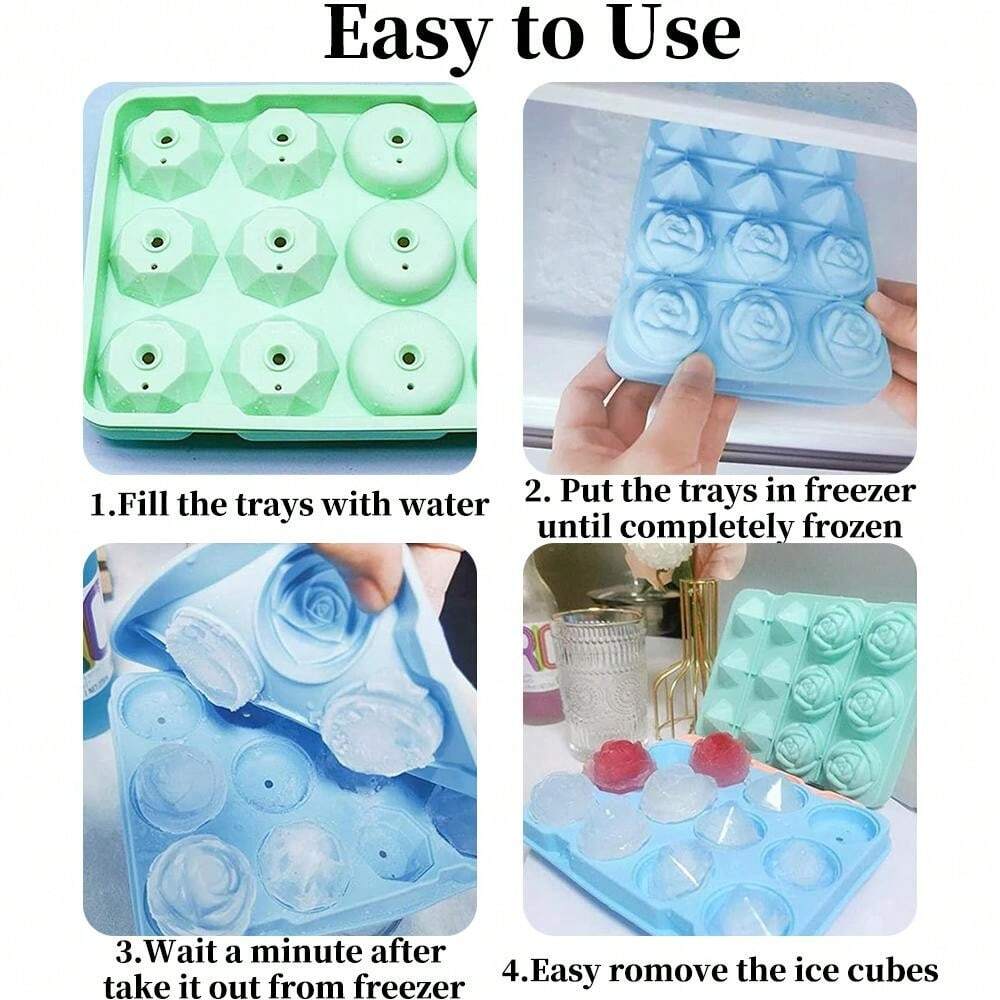 Easy to Use

1.Fill the trays with water

2. Put the trays in freezer until completely frozen

3.Wait a minute after take it out from freezer

4.Easy romove the ice cubes