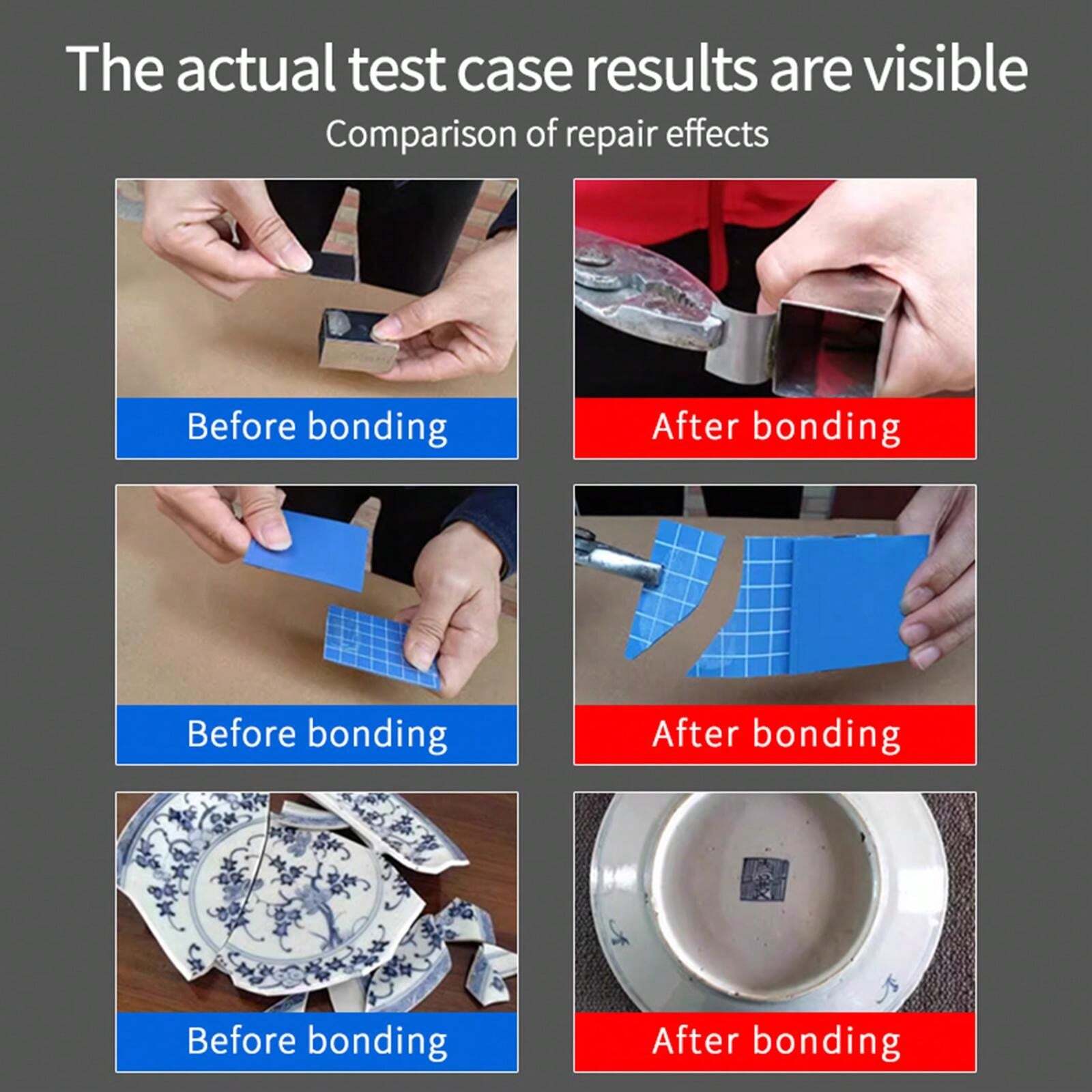 The actual test case results are visible

Comparison of repair effects

Before bonding

After bonding

Before bonding

After bonding

Before bonding

After bonding