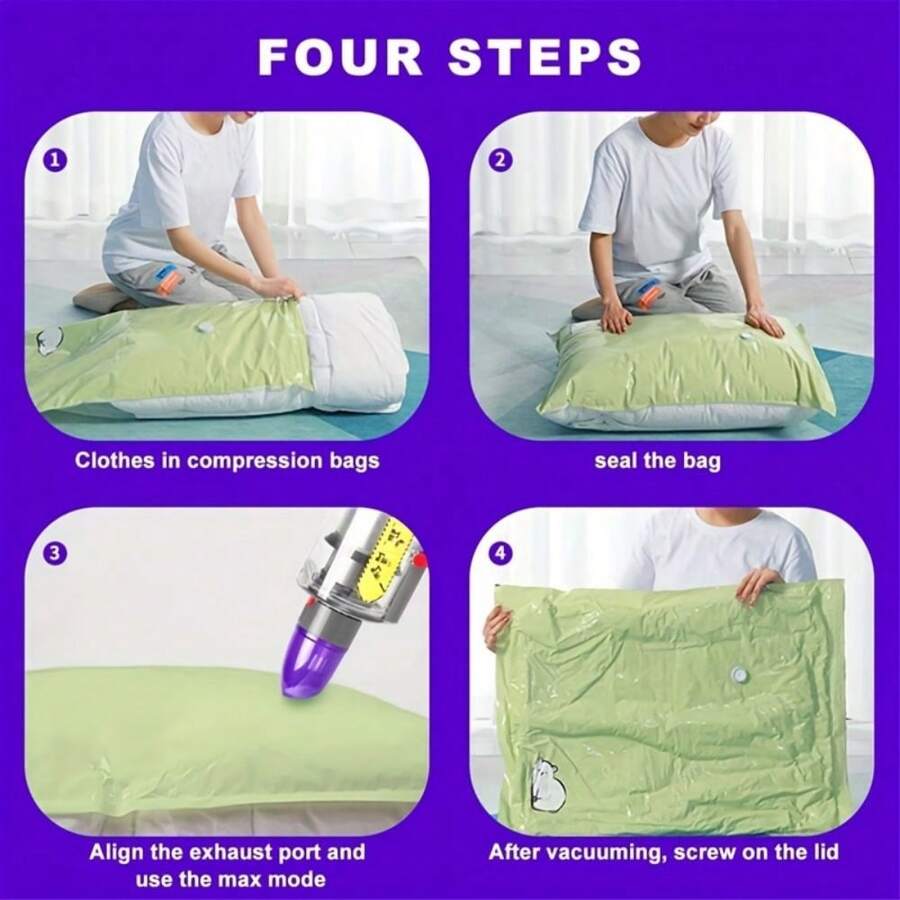 FOUR STEPS

1

Clothes in compression bags

2

seal the bag

3

Align the exhaust port and use the max mode

4

After vacuuming, screw on the lid