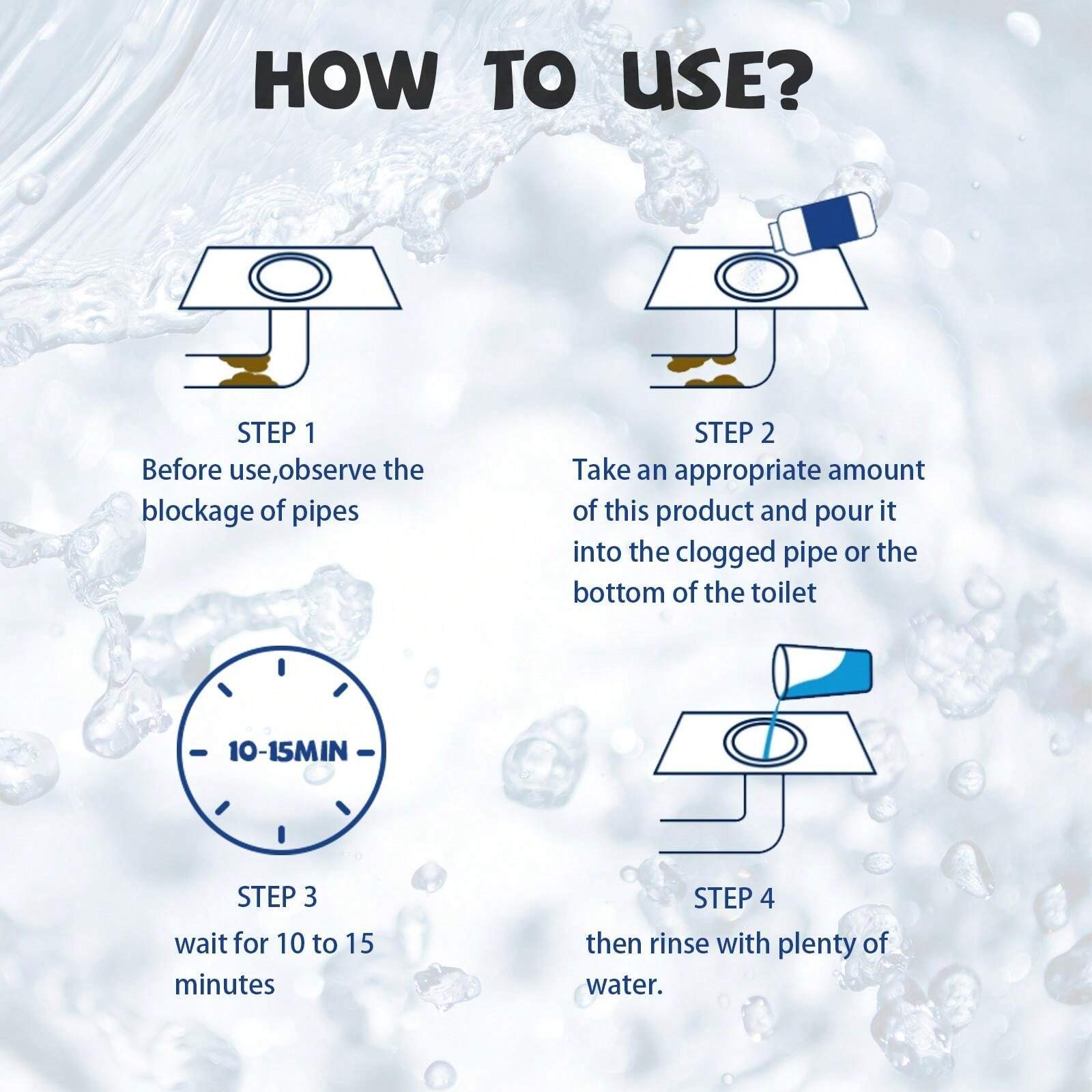 HOW TO USE?

STEP 1
Before use,observe the blockage of pipes

STEP 2
Take an appropriate amount of this product and pour it into the clogged pipe or the bottom of the toilet

10-15MIN

STEP 3
wait for 10 to 15 minutes

STEP 4
then rinse with plenty of water.