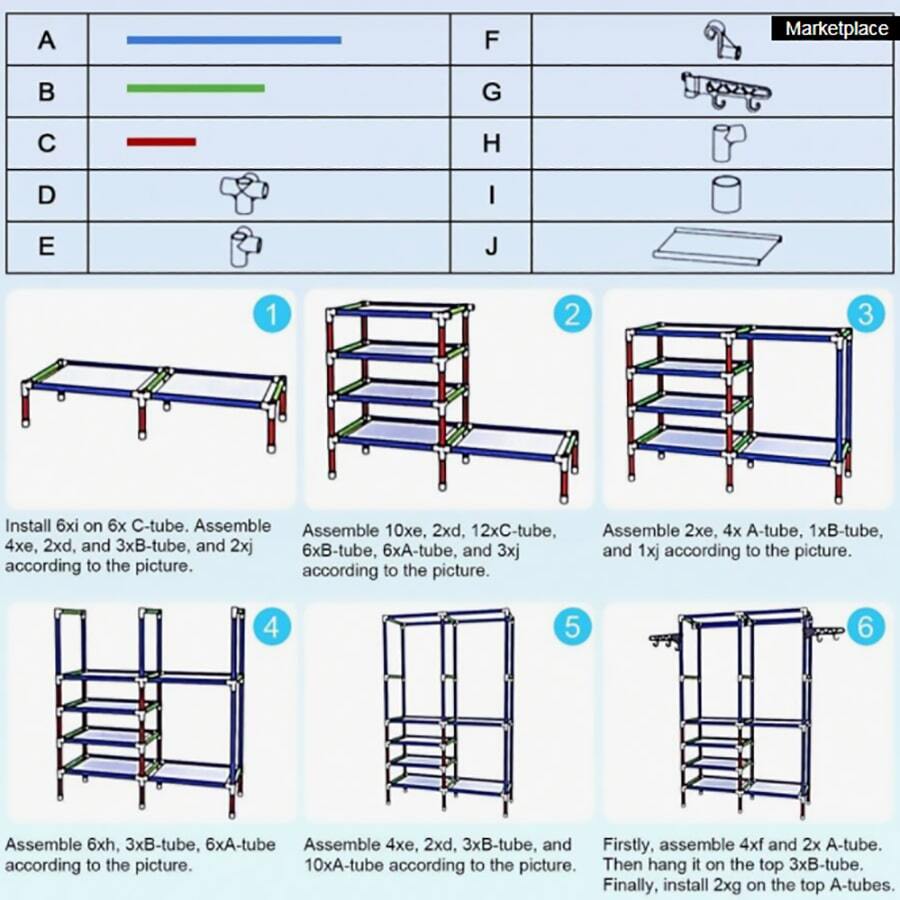 Marketplace

| A | | F | |
|---|---|---|---|
| B | | G | |
| C | | H | |
| D | | I | |
| E | | J | |

1
Install 6xi on 6x C-tube. Assemble 4xe, 2xd, and 3xB-tube, and 2xj according to the picture.

2
Assemble 10xe, 2xd, 12xC-tube, 6xB-tube, 6xA-tube, and 3xj according to the picture.

3
Assemble 2xe, 4x A-tube, 1xB-tube, and 1xj according to the picture.

4
Assemble 6xh, 3xB-tube, 6xA-tube according to the picture.

5
Assemble 4xe, 2xd, 3xB-tube, and 10xA-tube according to the picture.

6
Firstly, assemble 4xf and 2x A-tube. Then hang it on the top 3xB-tube. Finally, install 2xg on the top A-tubes.