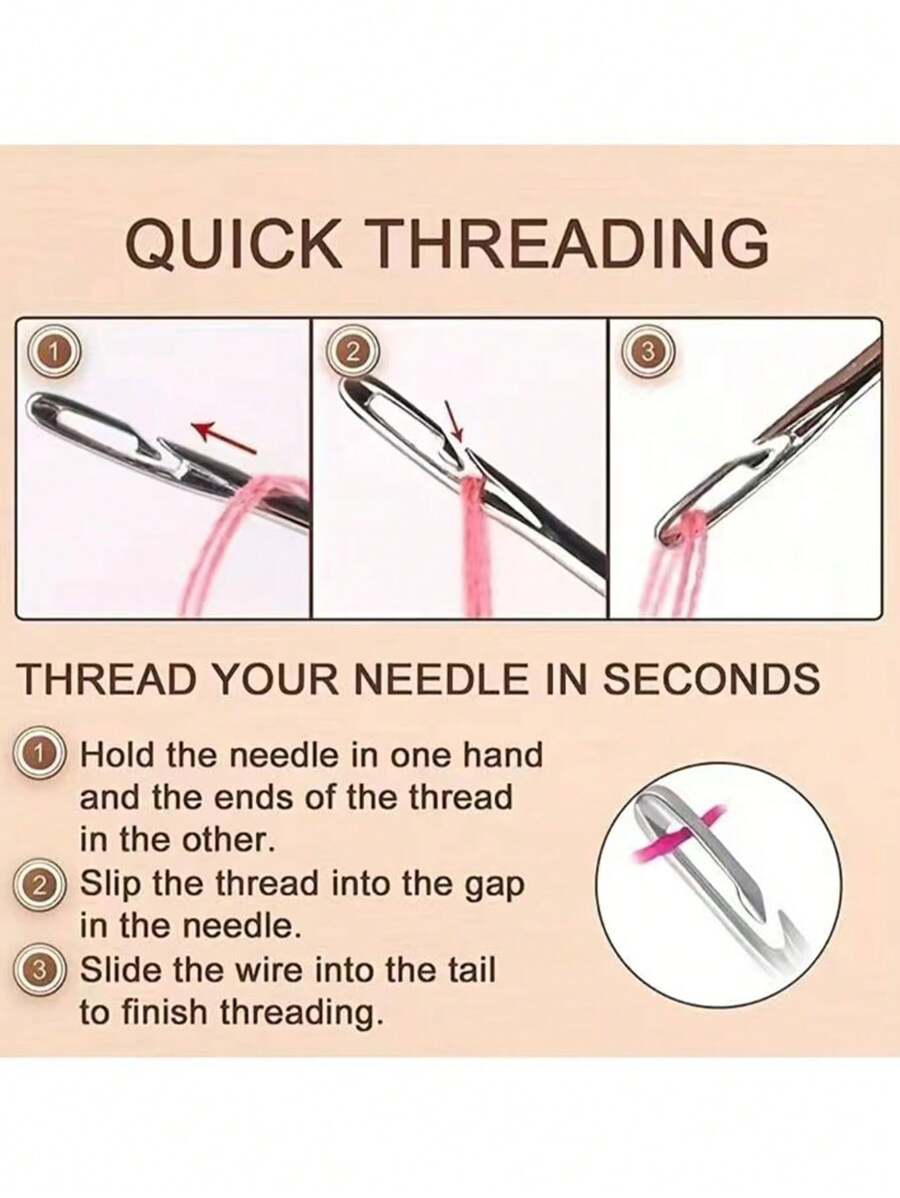 QUICK THREADING

1

2

3

THREAD YOUR NEEDLE IN SECONDS

1 Hold the needle in one hand and the ends of the thread in the other.

2 Slip the thread into the gap in the needle.

3 Slide the wire into the tail to finish threading.