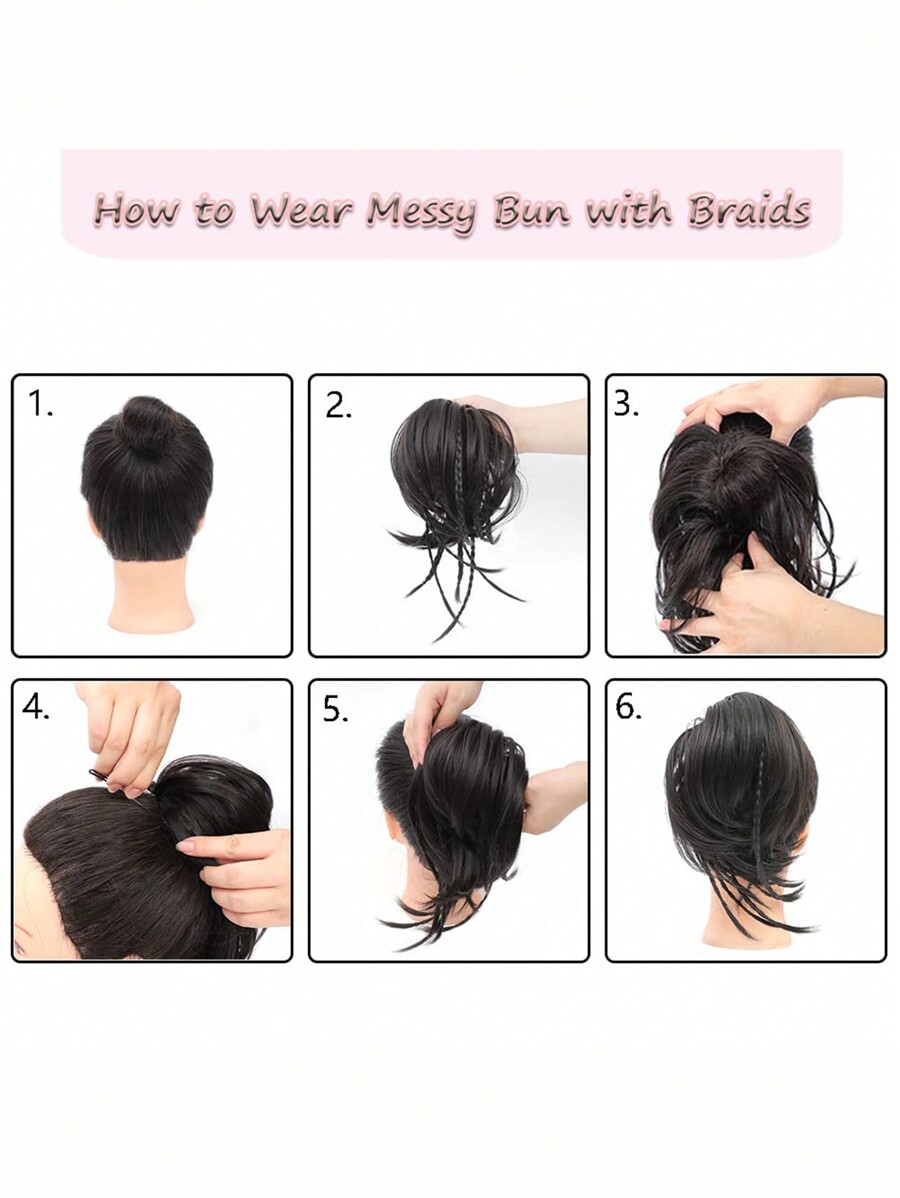 How to Wear Messy Bun with Braids

1.

2.

3.

4.

5.

6.