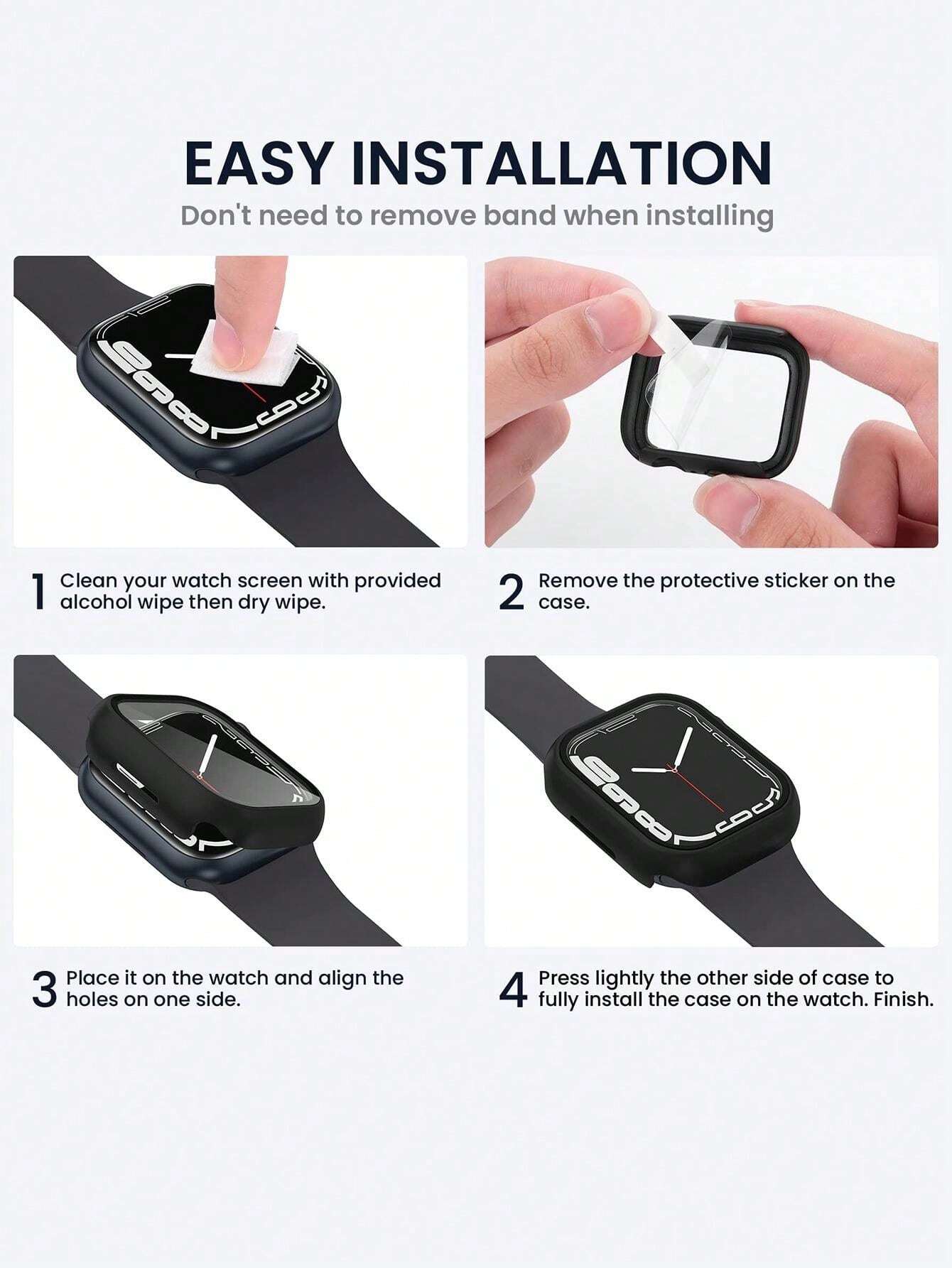 EASY INSTALLATION

Don't need to remove band when installing

1 Clean your watch screen with provided alcohol wipe then dry wipe.

2 Remove the protective sticker on the case.

3 Place it on the watch and align the holes on one side.

4 Press lightly the other side of case to fully install the case on the watch. Finish.