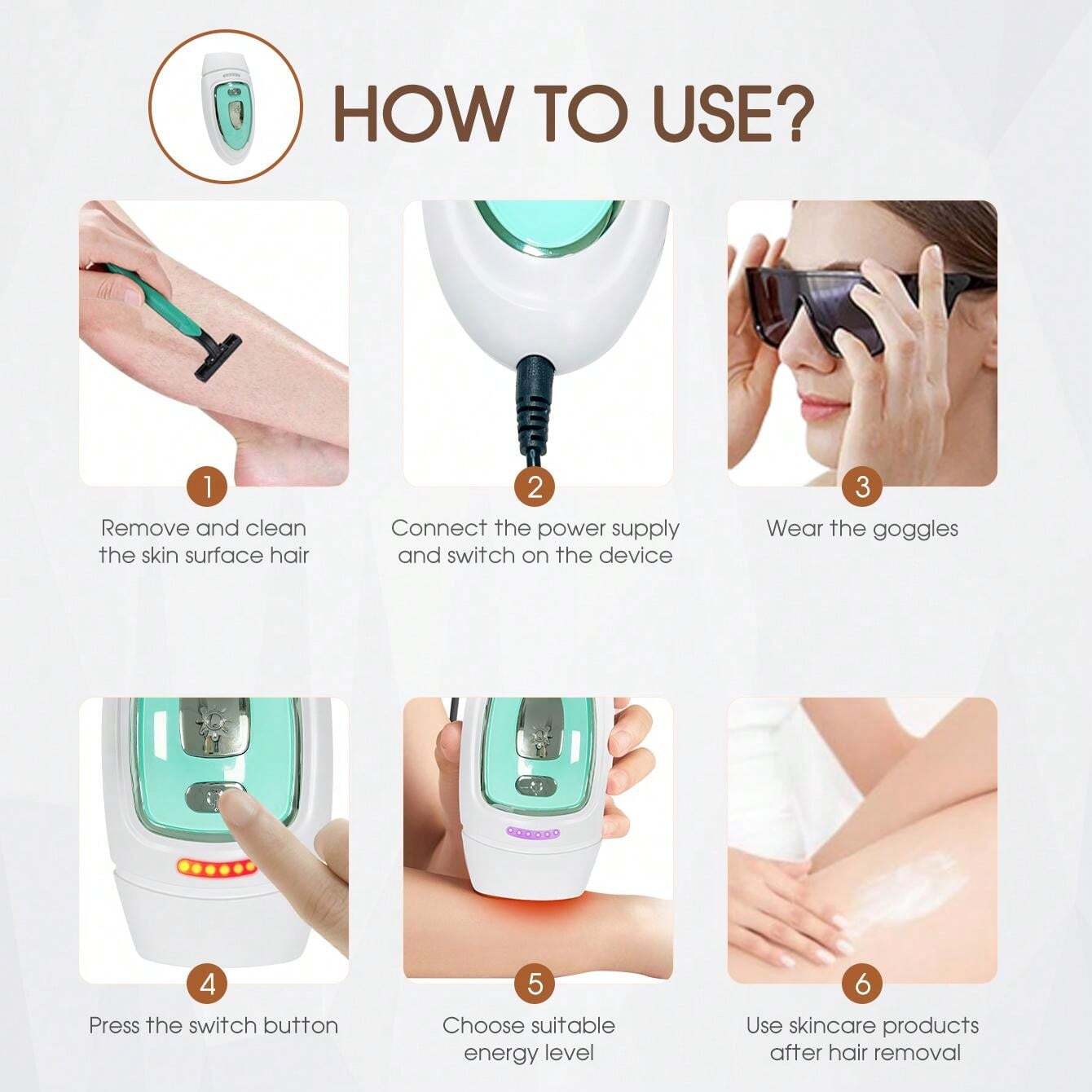 HOW TO USE?

1
Remove and clean the skin surface hair

2
Connect the power supply and switch on the device

3
Wear the goggles

4
Press the switch button

5
Choose suitable energy level

6
Use skincare products after hair removal