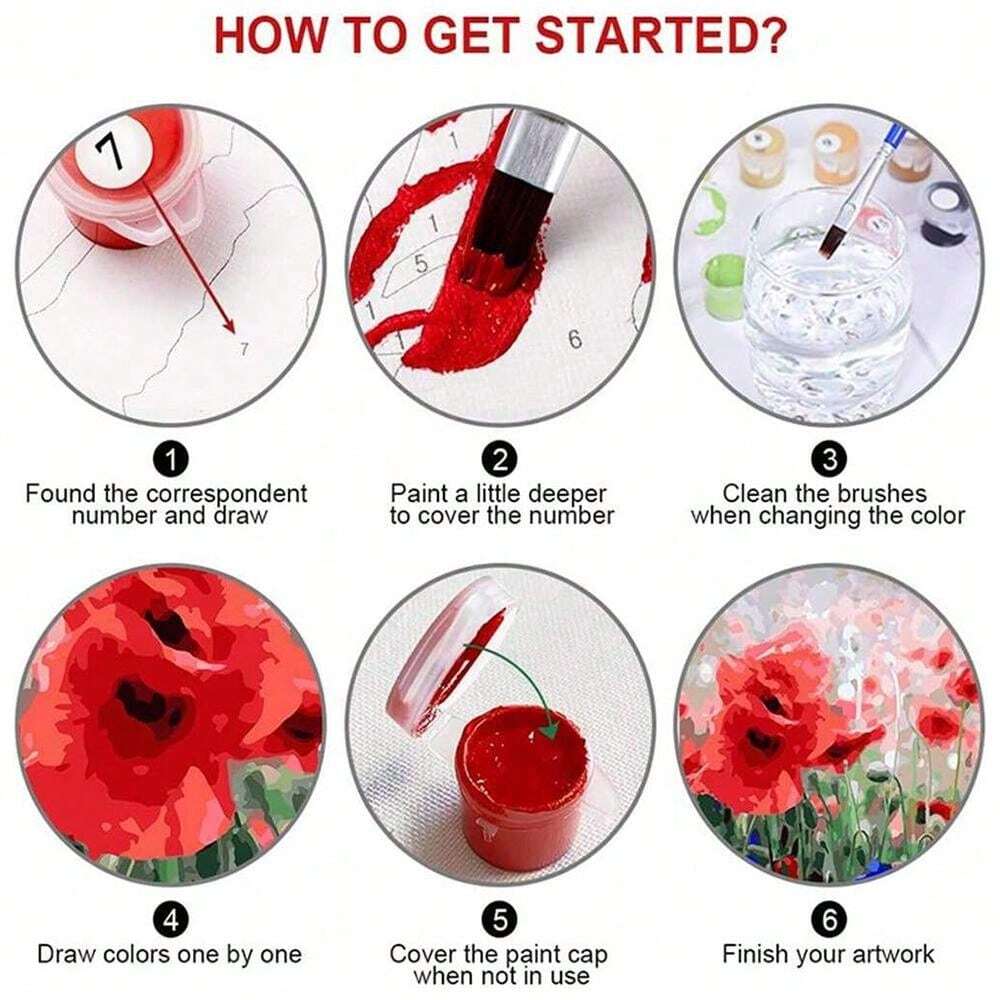 HOW TO GET STARTED?

7

7

1
1
5
1
6

1
Found the correspondent number and draw

2
Paint a little deeper to cover the number

3
Clean the brushes when changing the color

4
Draw colors one by one

5
Cover the paint cap when not in use

6
Finish your artwork