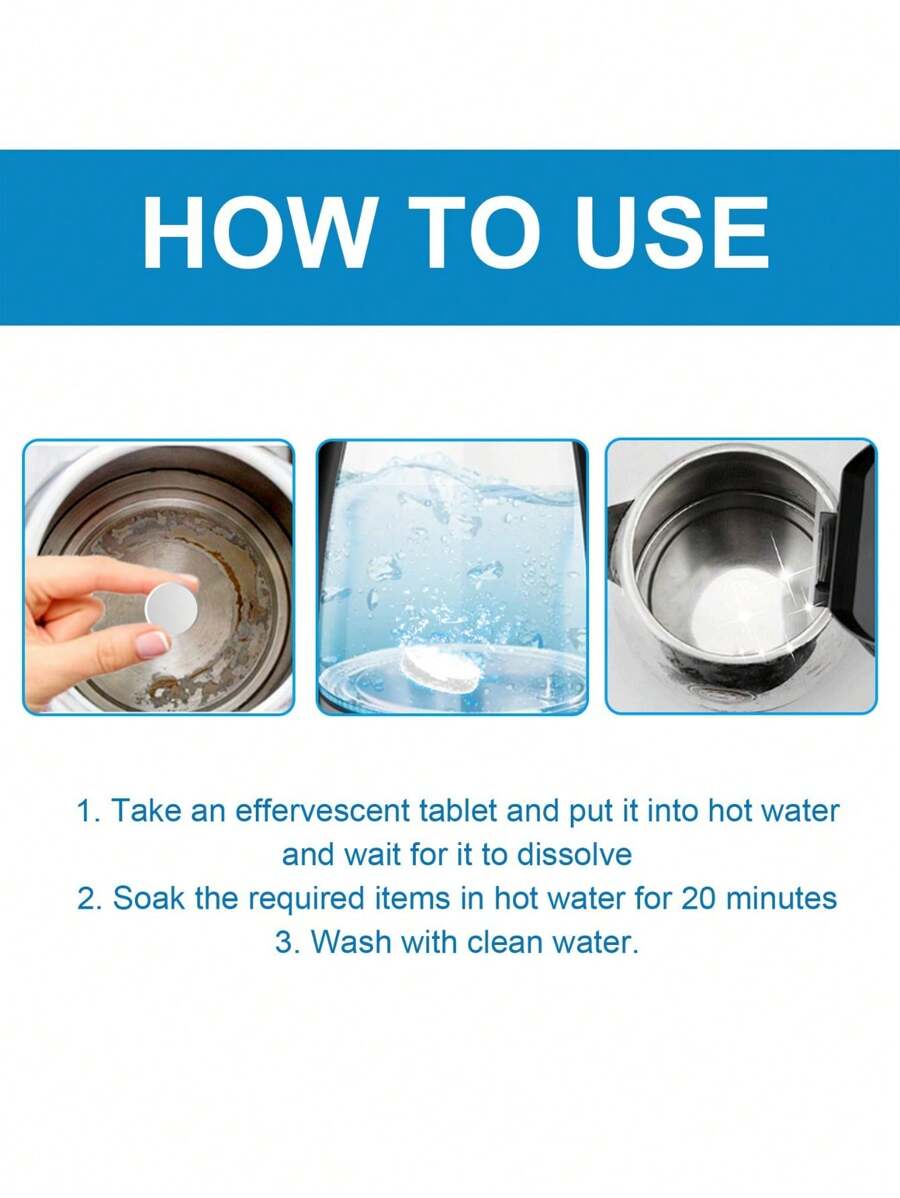 HOW TO USE

1. Take an effervescent tablet and put it into hot water and wait for it to dissolve
2. Soak the required items in hot water for 20 minutes
3. Wash with clean water.