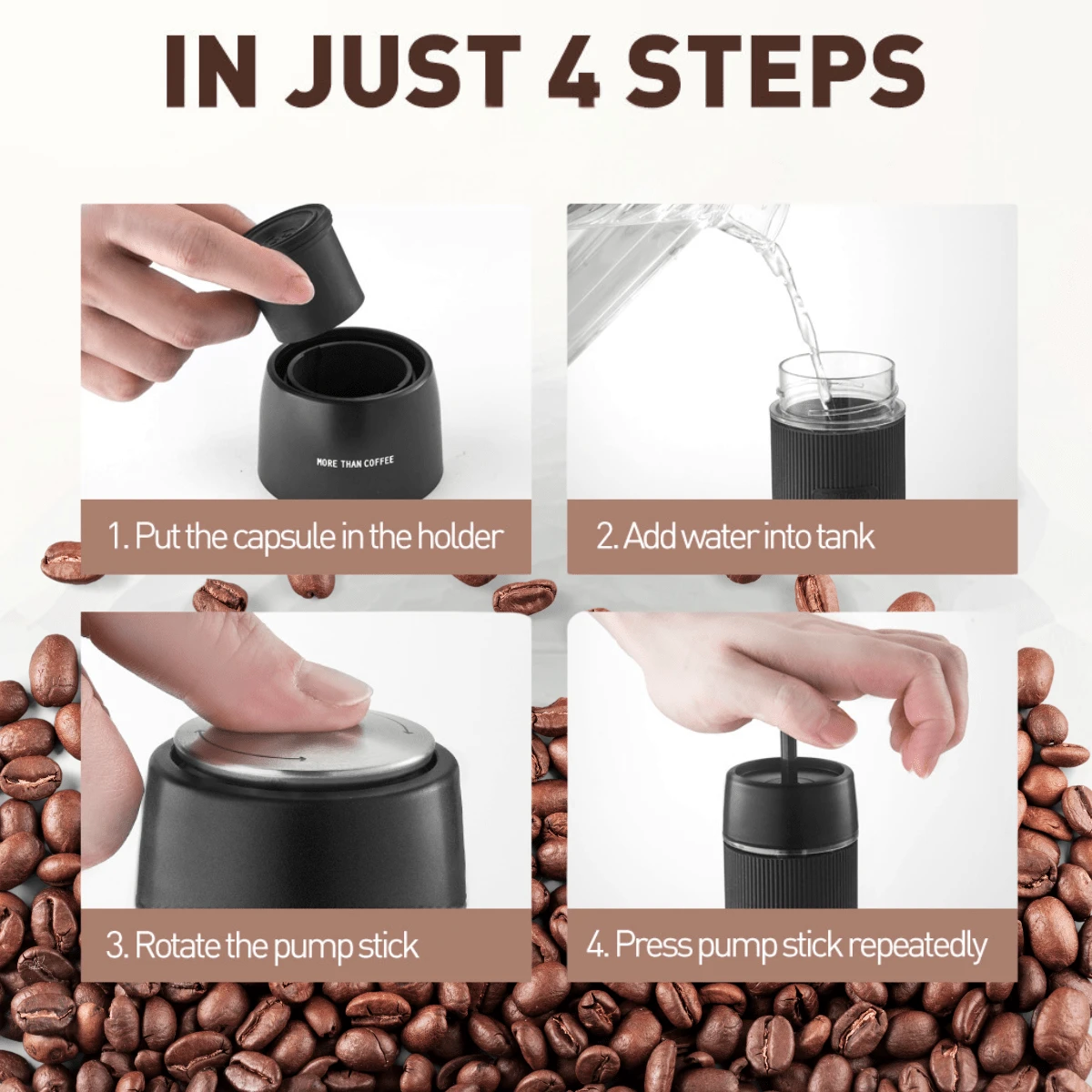 IN JUST 4 STEPS

MORE THAN COFFEE

1. Put the capsule in the holder

2. Add water into tank

3. Rotate the pump stick

4. Press pump stick repeatedly