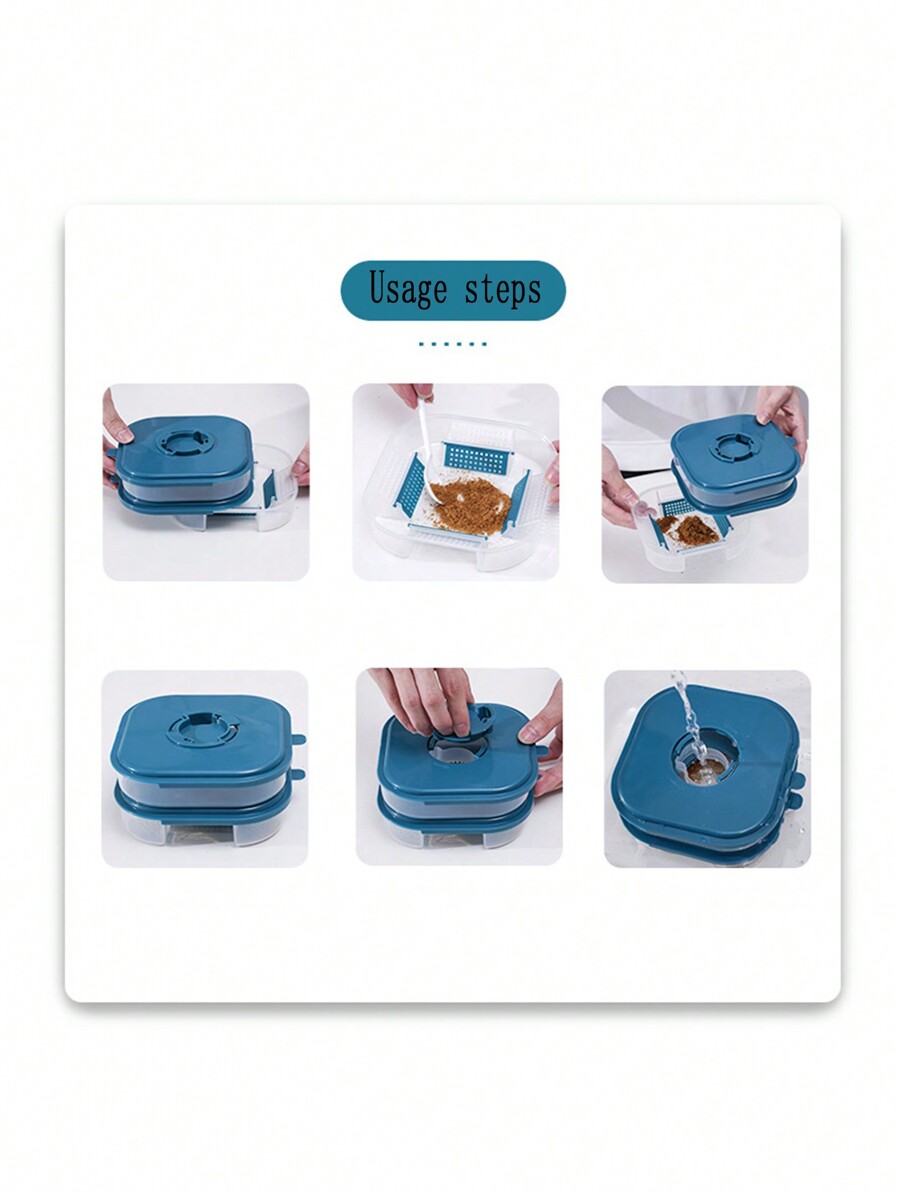 Usage steps