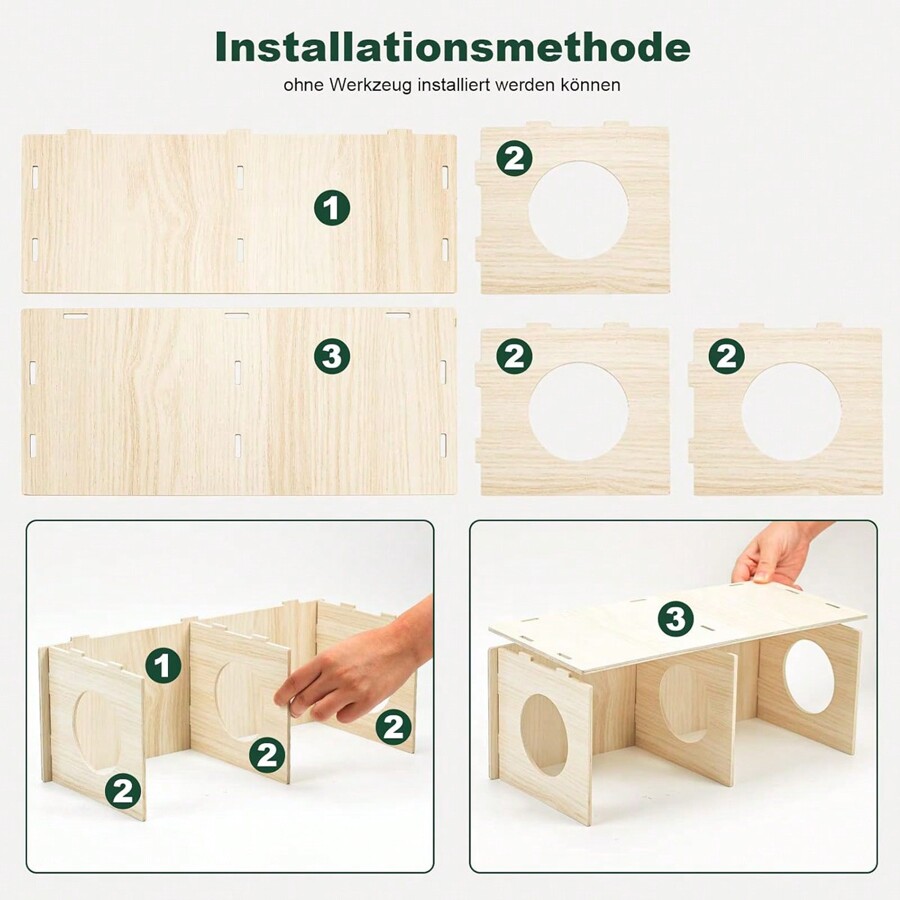 Installationsmethode

ohne Werkzeug installiert werden können

1

2

3

2

2

1

2

2

2

3