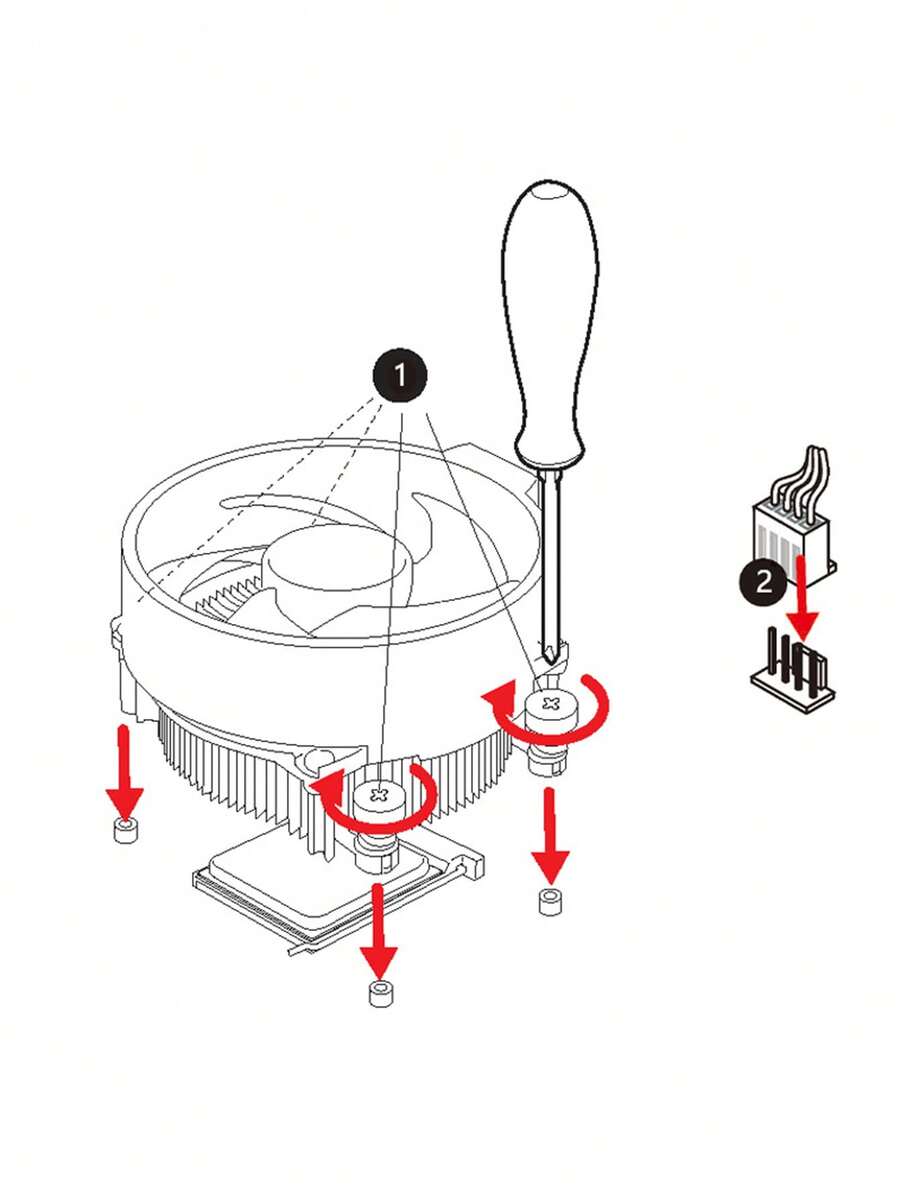 1

2