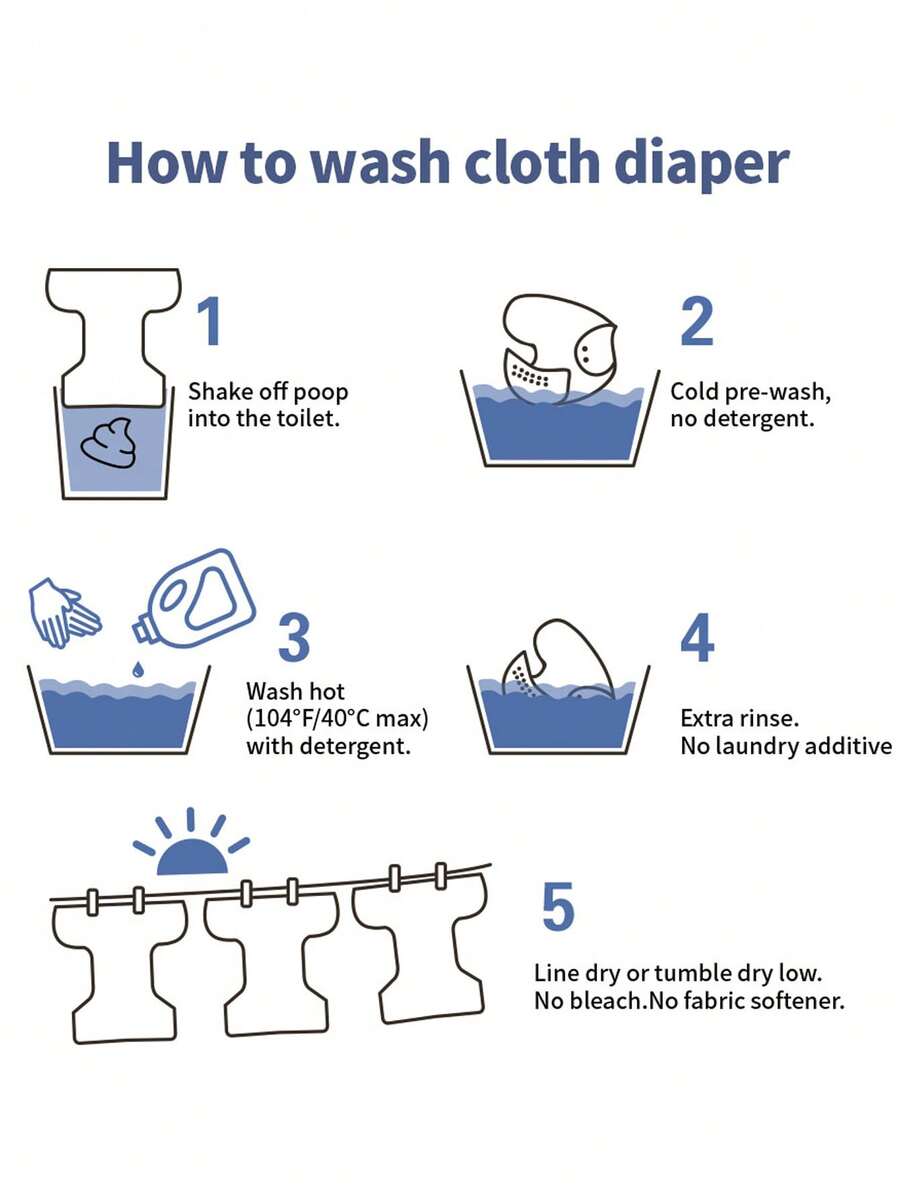 How to wash cloth diaper

1
Shake off poop into the toilet.

2
Cold pre-wash, no detergent.

3
Wash hot (104°F/40°C max) with detergent.

4
Extra rinse.
No laundry additive

5
Line dry or tumble dry low.
No bleach.No fabric softener.