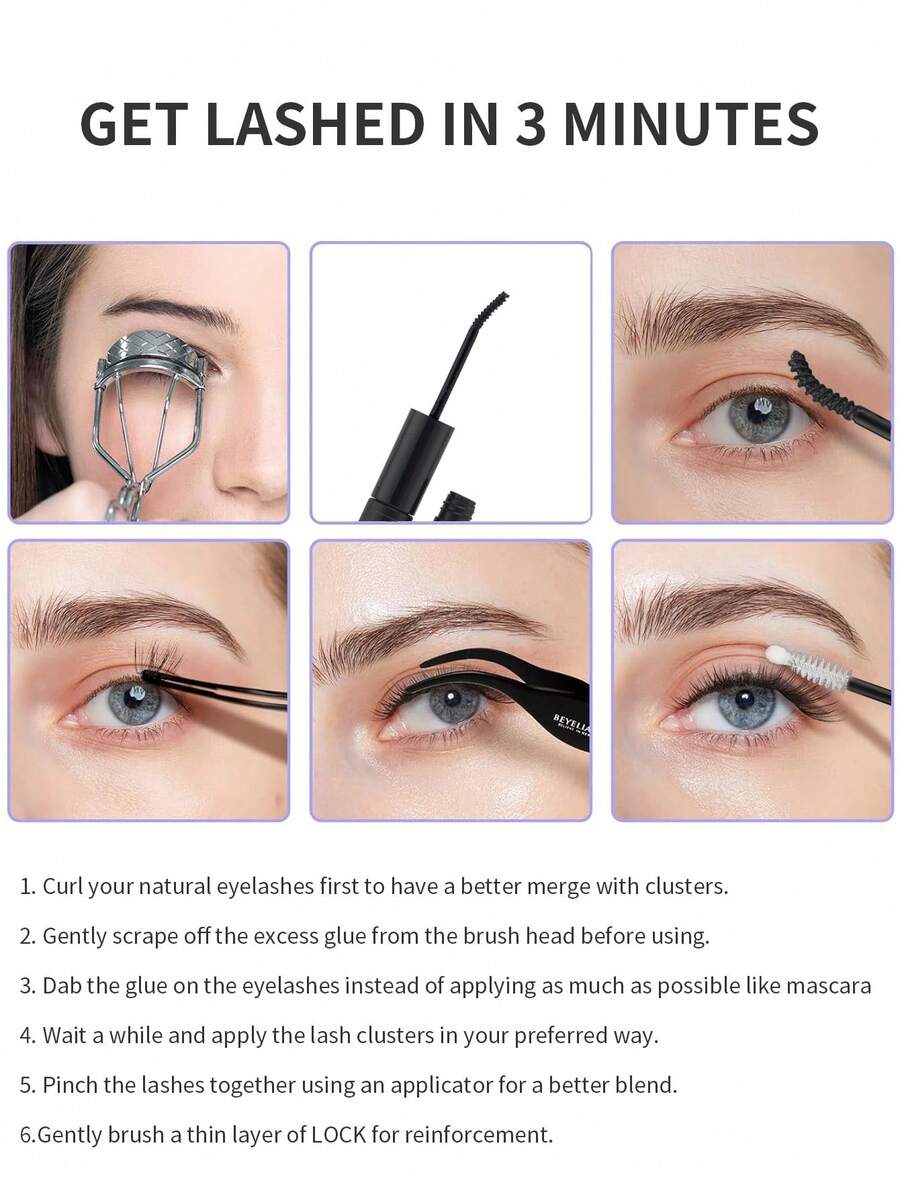 GET LASHED IN 3 MINUTES

BEYELIA

1. Curl your natural eyelashes first to have a better merge with clusters.

2. Gently scrape off the excess glue from the brush head before using.

3. Dab the glue on the eyelashes instead of applying as much as possible like mascara

4. Wait a while and apply the lash clusters in your preferred way.

5. Pinch the lashes together using an applicator for a better blend.

6.Gently brush a thin layer of LOCK for reinforcement.