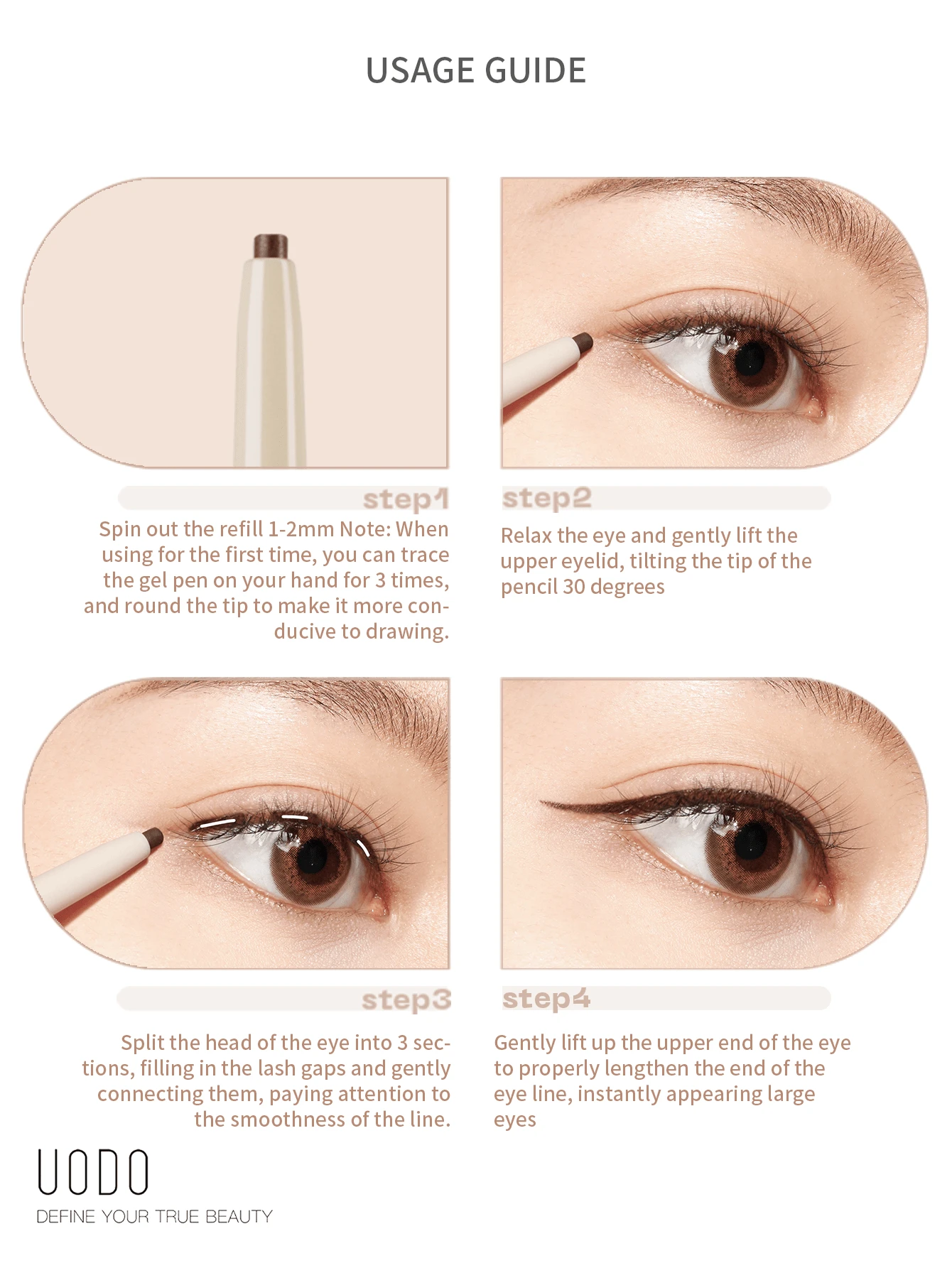 USAGE GUIDE

step1

Spin out the refill 1-2mm Note: When using for the first time, you can trace the gel pen on your hand for 3 times, and round the tip to make it more conducive to drawing.

step2

Relax the eye and gently lift the upper eyelid, tilting the tip of the pencil 30 degrees

step3

Split the head of the eye into 3 sections, filling in the lash gaps and gently connecting them, paying attention to the smoothness of the line.

step4

Gently lift up the upper end of the eye to properly lengthen the end of the eye line, instantly appearing large eyes

UODO
DEFINE YOUR TRUE BEAUTY