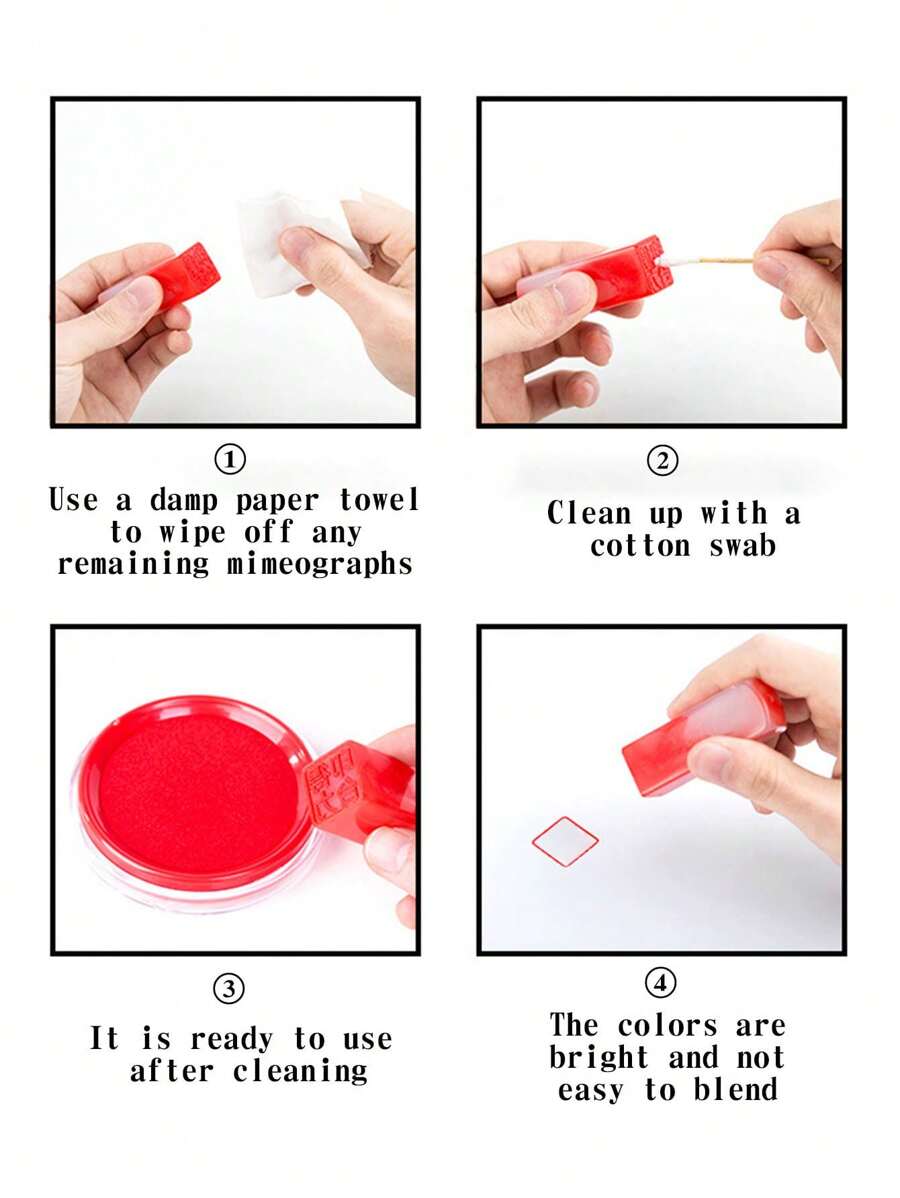 ①
Use a damp paper towel to wipe off any remaining mimeographs

②
Clean up with a cotton swab

③
It is ready to use after cleaning

④
The colors are bright and not easy to blend