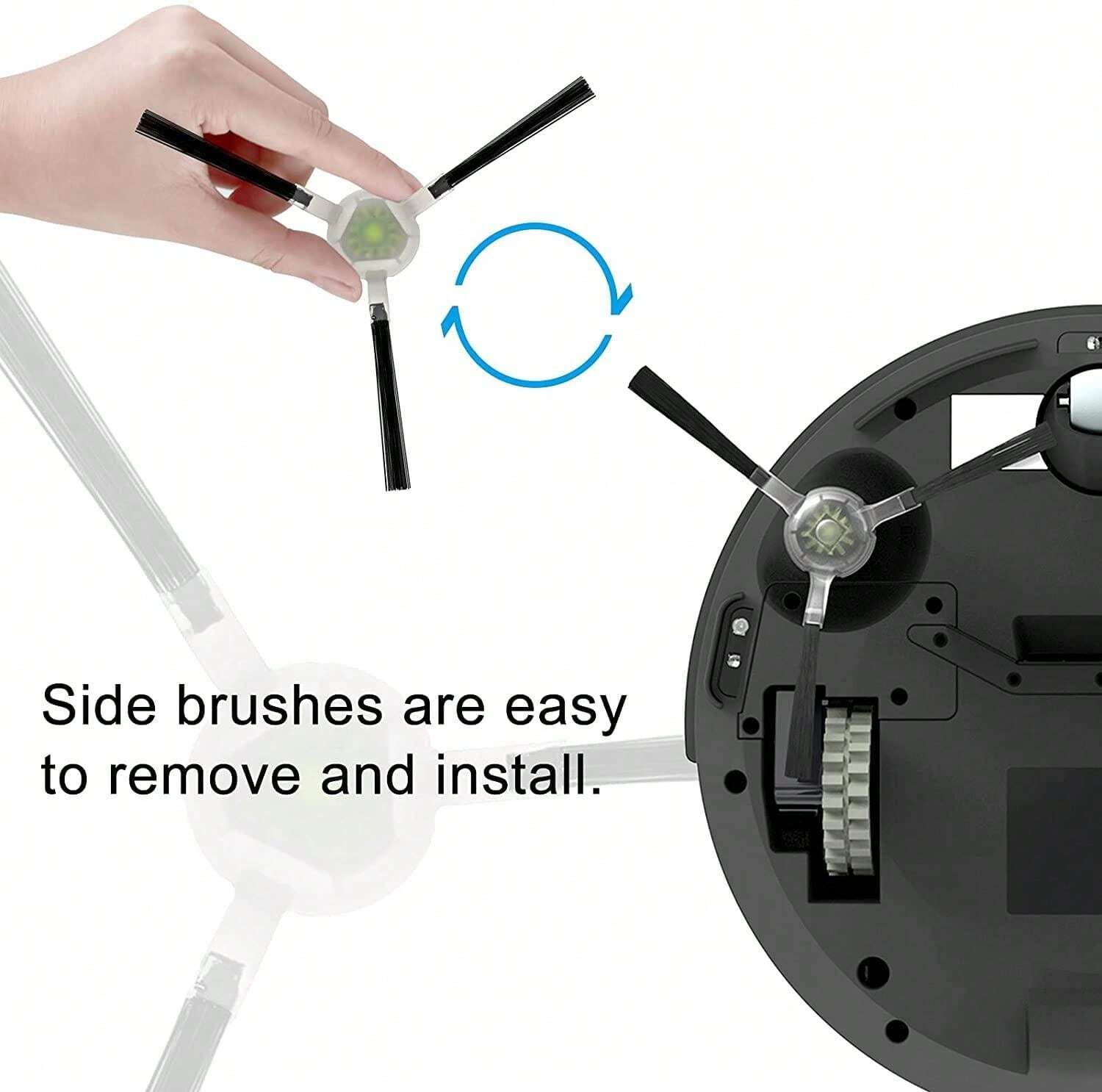 Side brushes are easy to remove and install.