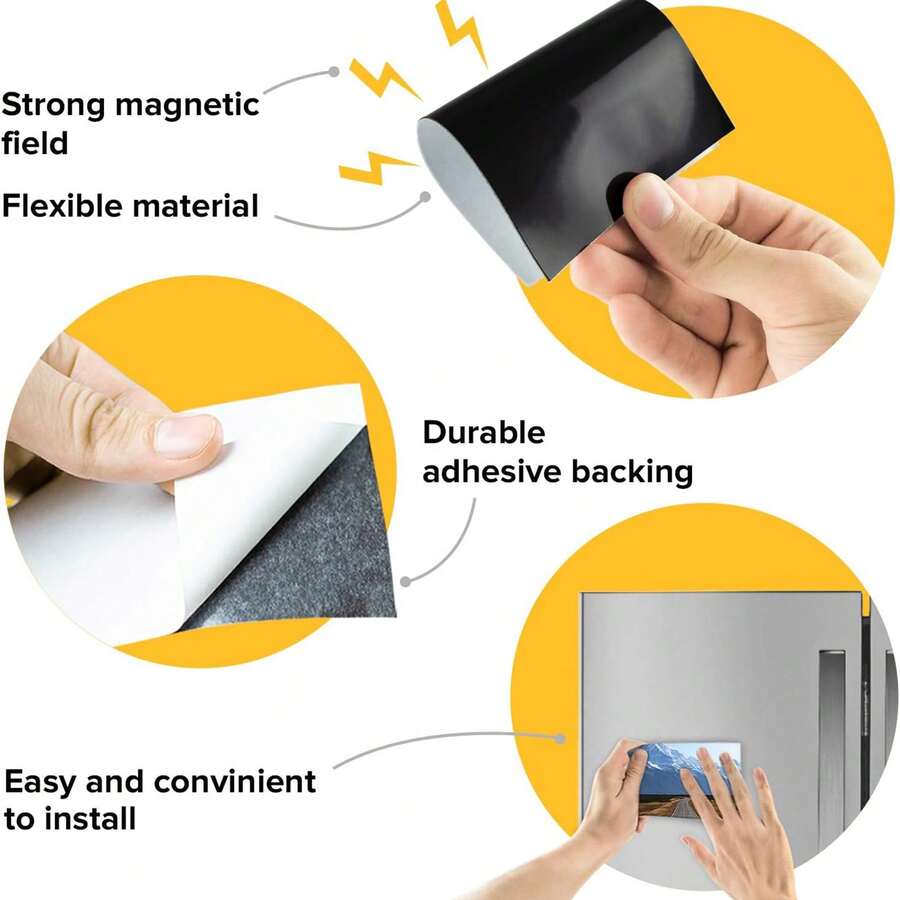 Strong magnetic field

Flexible material

Durable adhesive backing

Easy and convinient to install