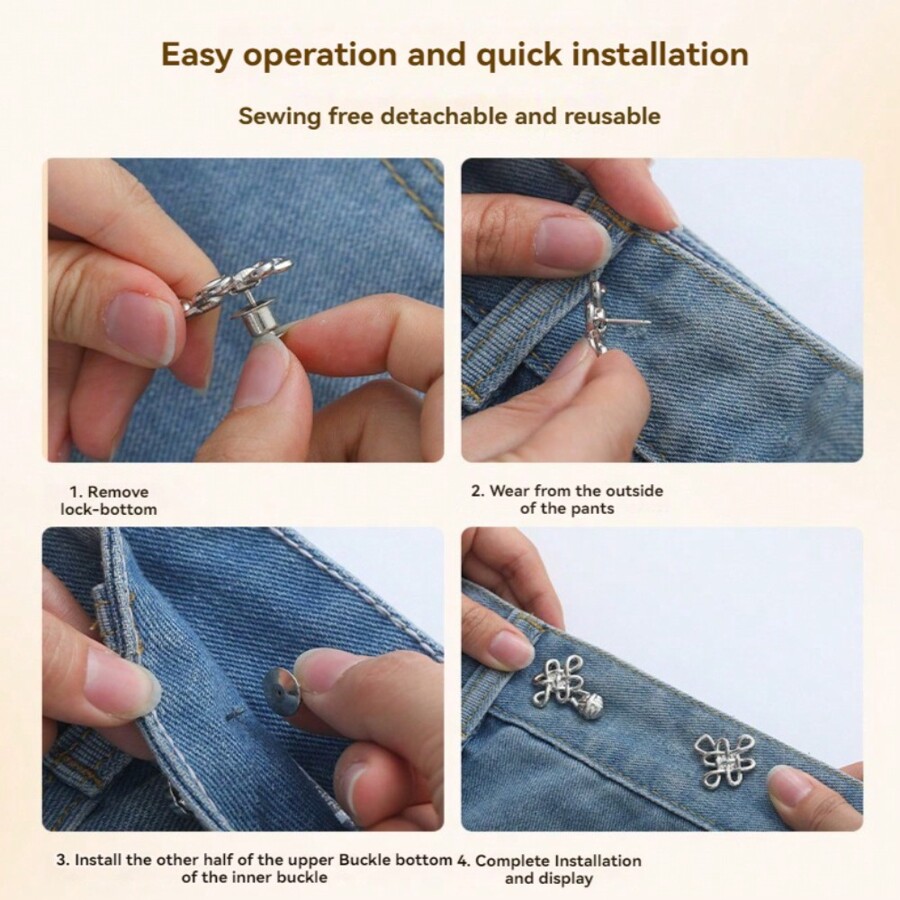 Easy operation and quick installation

Sewing free detachable and reusable

1. Remove lock-bottom

2. Wear from the outside of the pants

3. Install the other half of the upper Buckle bottom of the inner buckle

4. Complete Installation and display