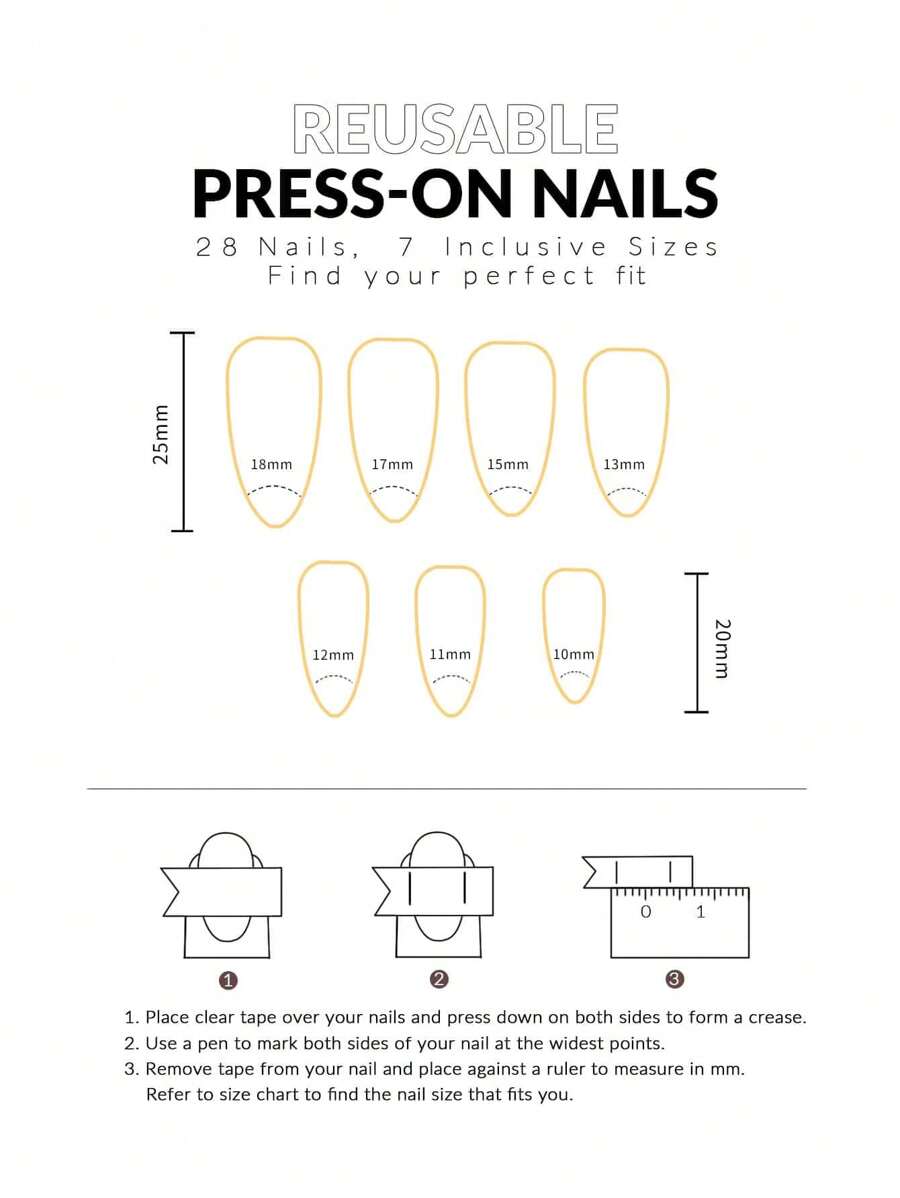 REUSABLE
PRESS-ON NAILS
28 Nails, 7 Inclusive Sizes
Find your perfect fit

25mm
18mm 17mm 15mm 13mm
12mm 11mm 10mm
20mm

0 1

1 2 3

1. Place clear tape over your nails and press down on both sides to form a crease.
2. Use a pen to mark both sides of your nail at the widest points.
3. Remove tape from your nail and place against a ruler to measure in mm. Refer to size chart to find the nail size that fits you.