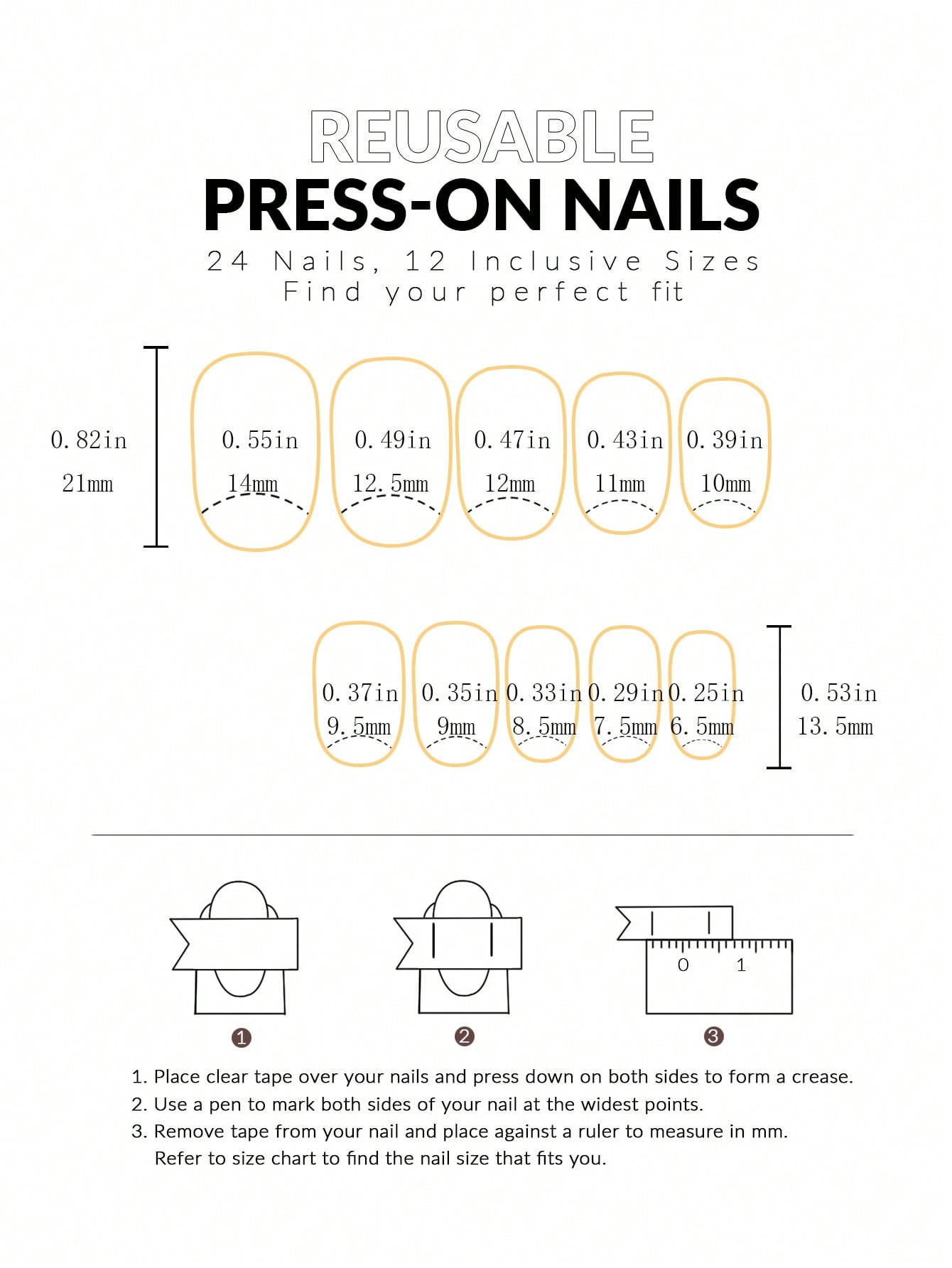 REUSABLE
PRESS-ON NAILS
24 Nails, 12 Inclusive Sizes
Find your perfect fit

0. 82in
21mm

0. 55in
14mm

0. 49in
12. 5mm

0. 47in
12mm

0. 43in
11mm

0. 39in
10mm

0. 37in
9. 5mm

0. 35in
9mm

0. 33in
8. 5mm

0. 29in
7. 5mm

0. 25in
6. 5mm

0. 53in
13. 5mm

0 1

1

2

3

1. Place clear tape over your nails and press down on both sides to form a crease.
2. Use a pen to mark both sides of your nail at the widest points.
3. Remove tape from your nail and place against a ruler to measure in mm. Refer to size chart to find the nail size that fits you.