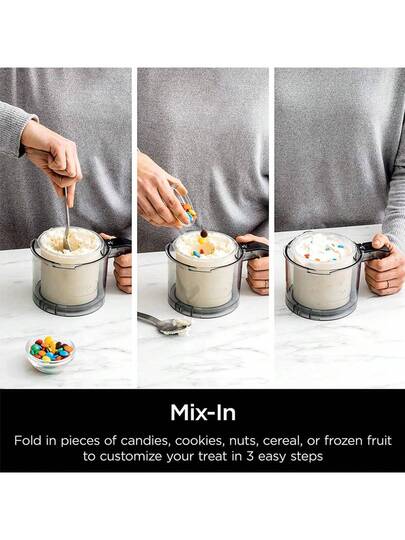 Mix-In

Fold in pieces of candies, cookies, nuts, cereal, or frozen fruit to customize your treat in 3 easy steps