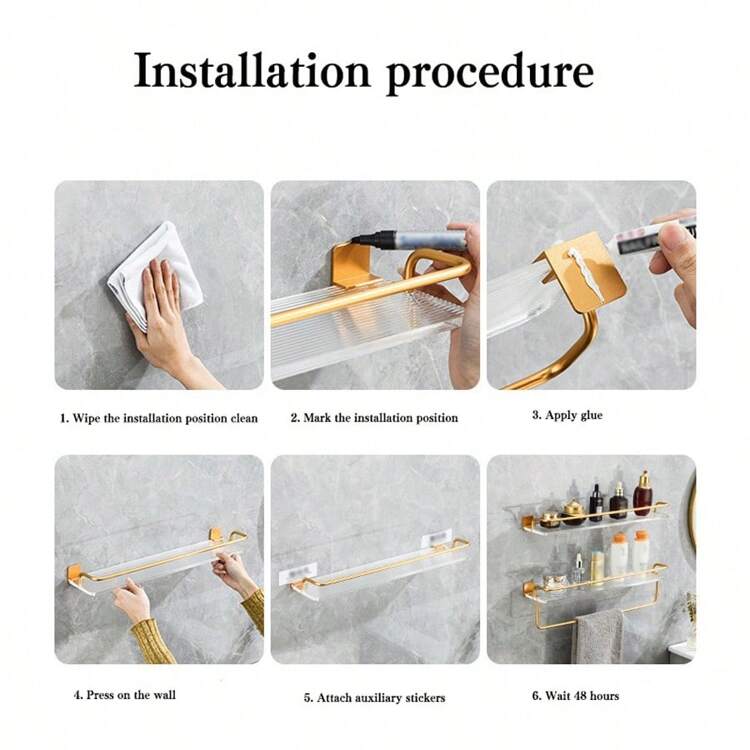 Installation procedure

1. Wipe the installation position clean

2. Mark the installation position

3. Apply glue

4. Press on the wall

5. Attach auxiliary stickers

6. Wait 48 hours