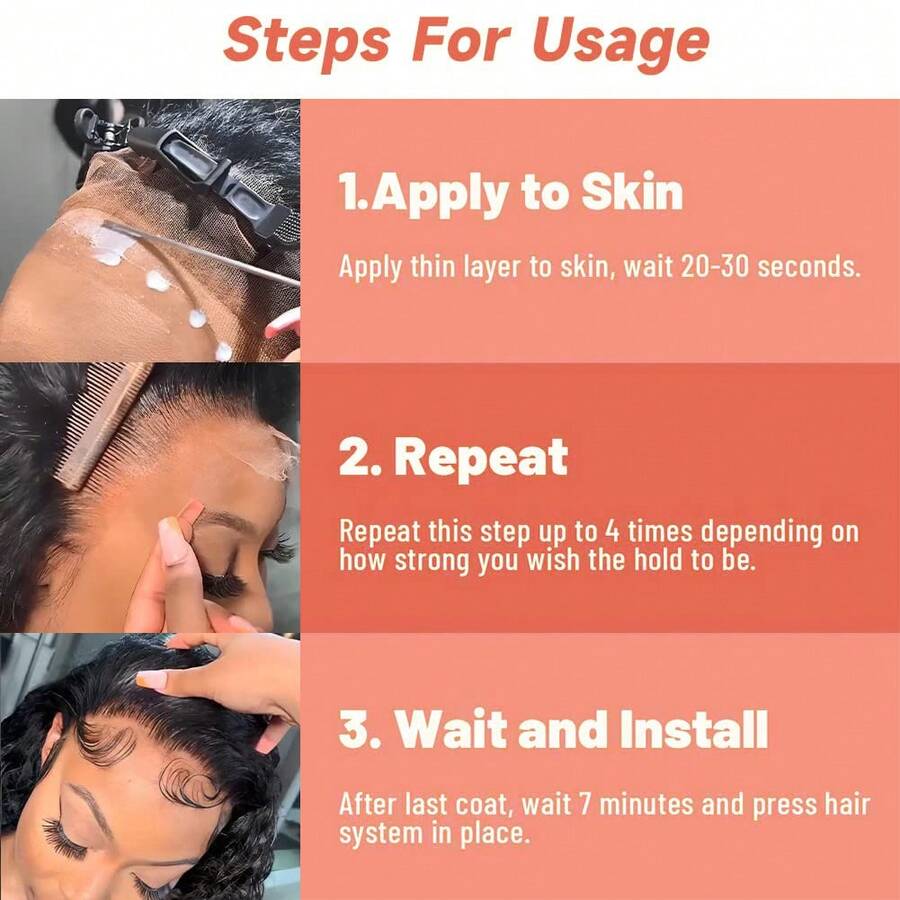 Steps For Usage

1.Apply to Skin

Apply thin layer to skin, wait 20-30 seconds.

2. Repeat

Repeat this step up to 4 times depending on how strong you wish the hold to be.

3. Wait and Install

After last coat, wait 7 minutes and press hair system in place.