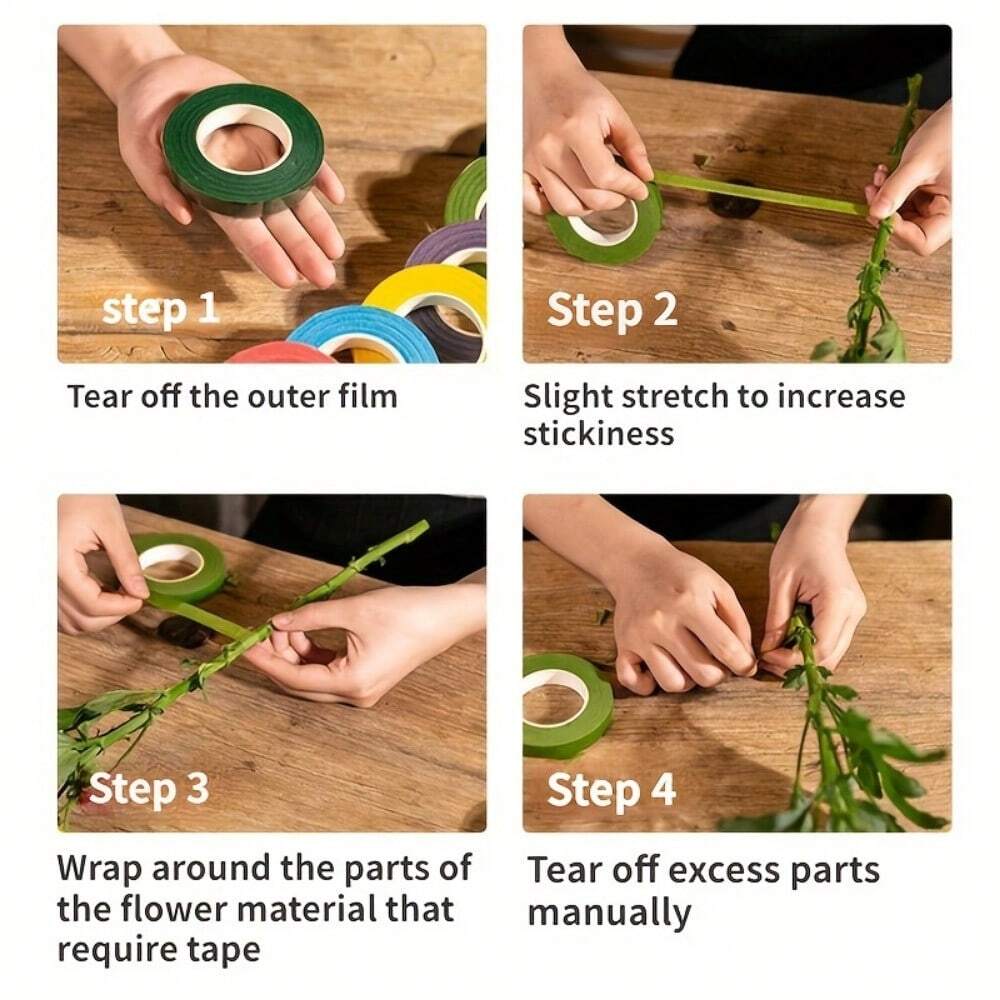 step 1

Tear off the outer film

Step 2

Slight stretch to increase stickiness

Step 3

Wrap around the parts of the flower material that require tape

Step 4

Tear off excess parts manually