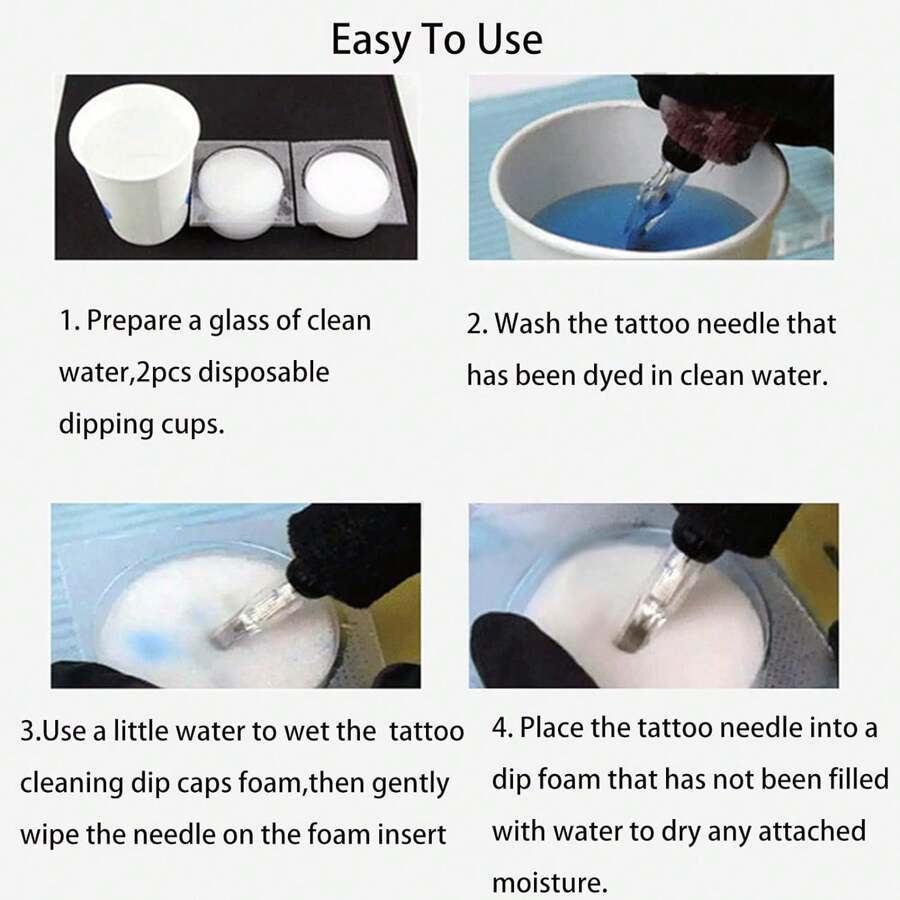 Easy To Use

1. Prepare a glass of clean water,2pcs disposable dipping cups.

2. Wash the tattoo needle that has been dyed in clean water.

3.Use a little water to wet the tattoo cleaning dip caps foam,then gently wipe the needle on the foam insert

4. Place the tattoo needle into a dip foam that has not been filled with water to dry any attached moisture.