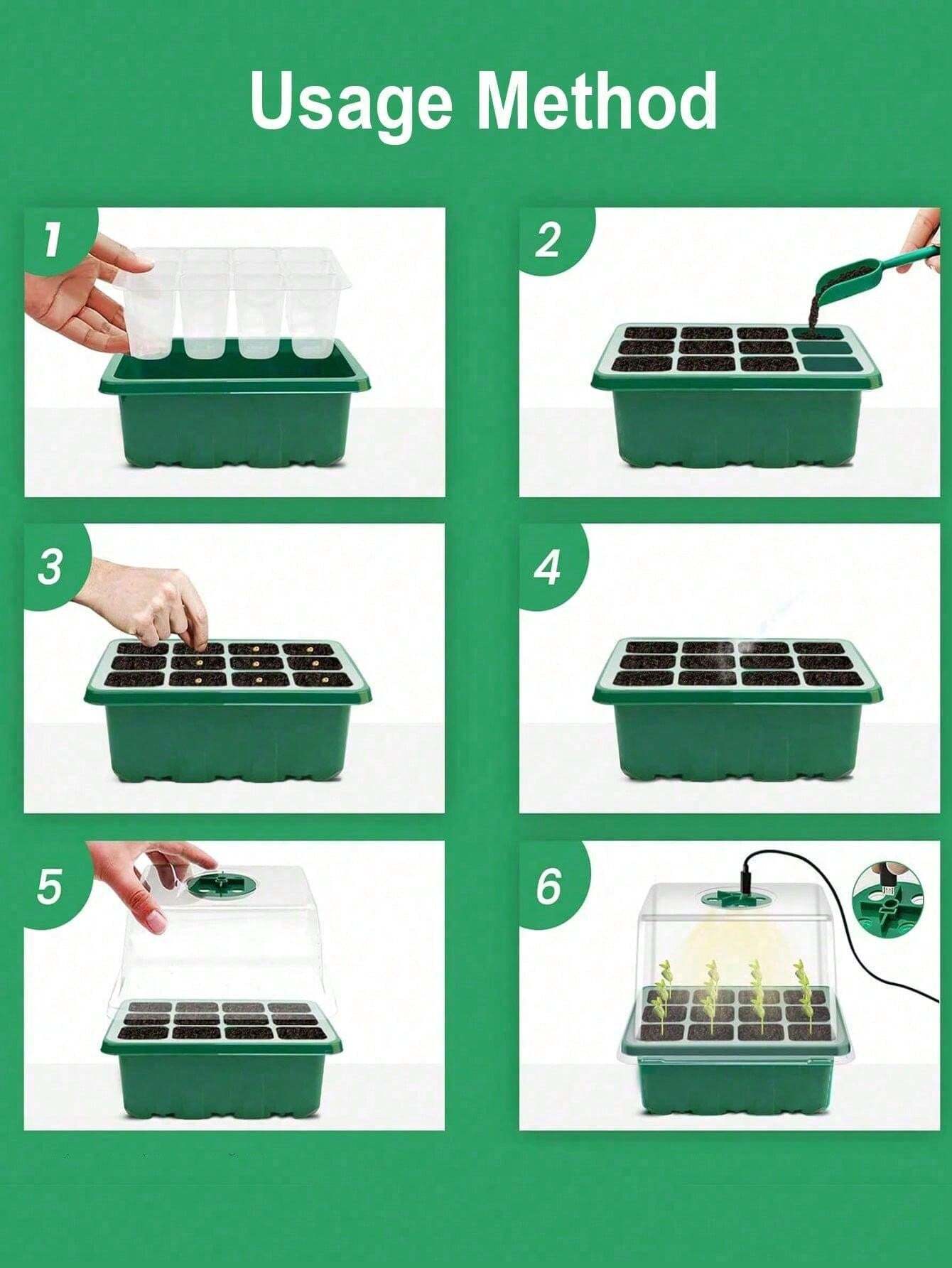 Usage Method

1

2

3

4

5

6