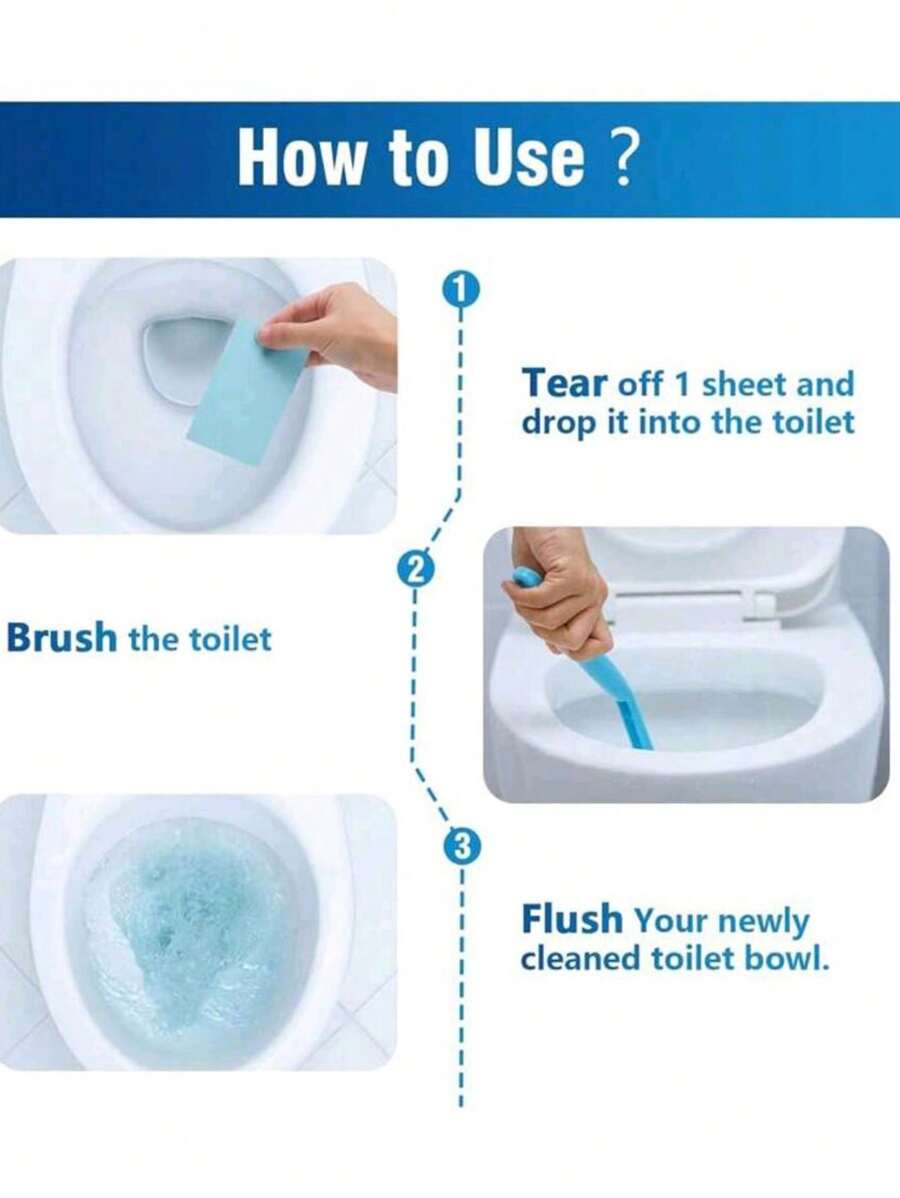 How to Use ?

1

Tear off 1 sheet and drop it into the toilet

2

Brush the toilet

3

Flush Your newly cleaned toilet bowl.