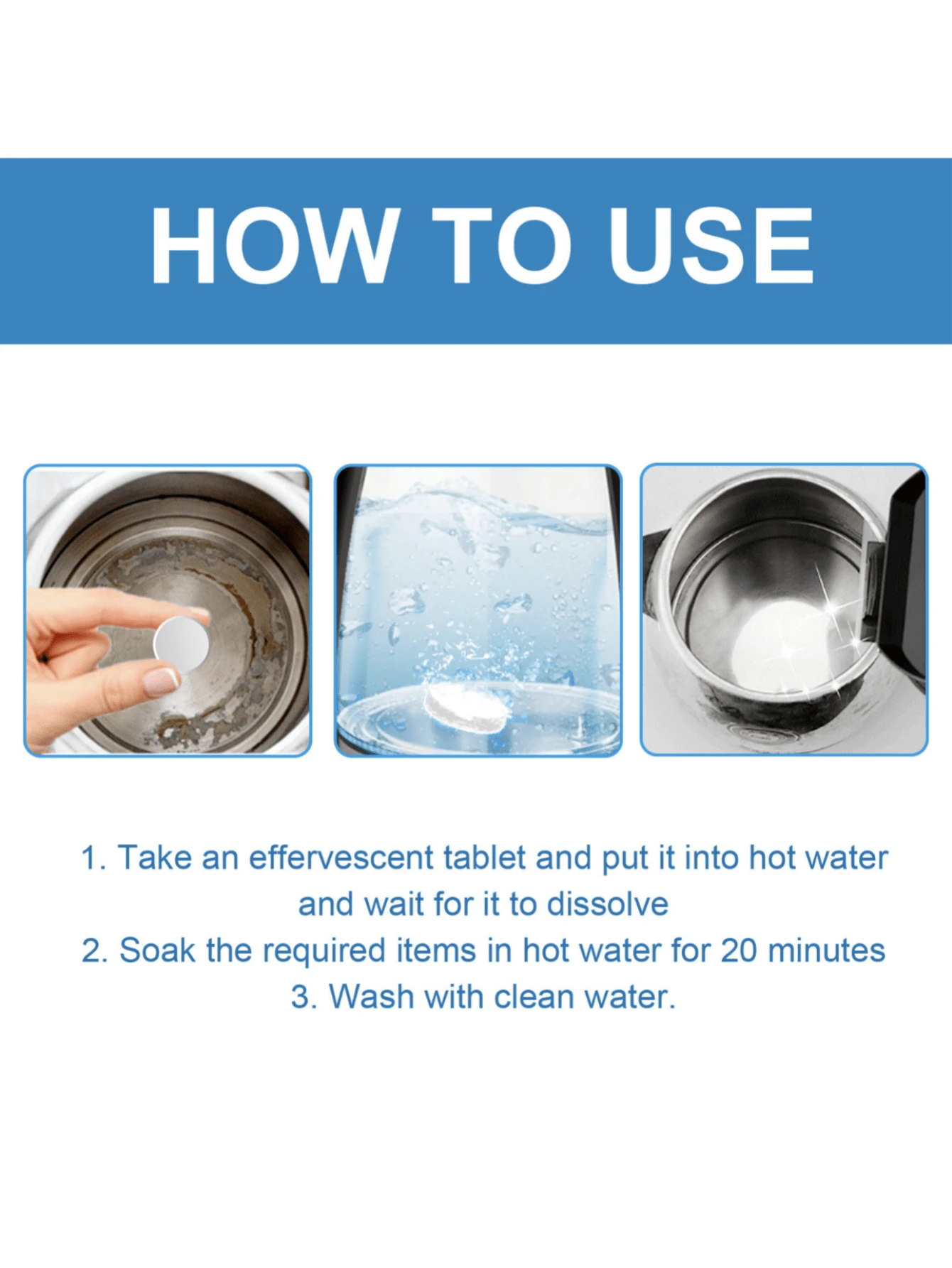 HOW TO USE

1. Take an effervescent tablet and put it into hot water and wait for it to dissolve
2. Soak the required items in hot water for 20 minutes
3. Wash with clean water.