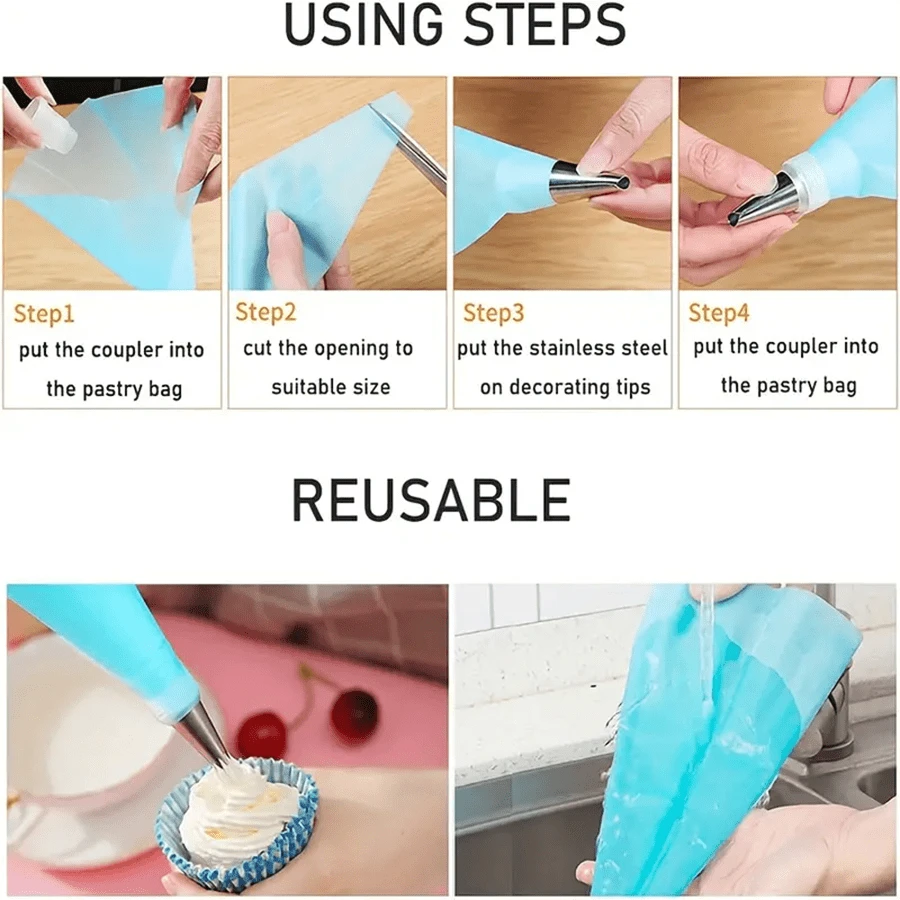 USING STEPS

Step1
put the coupler into the pastry bag

Step2
cut the opening to suitable size

Step3
put the stainless steel on decorating tips

Step4
put the coupler into the pastry bag

REUSABLE