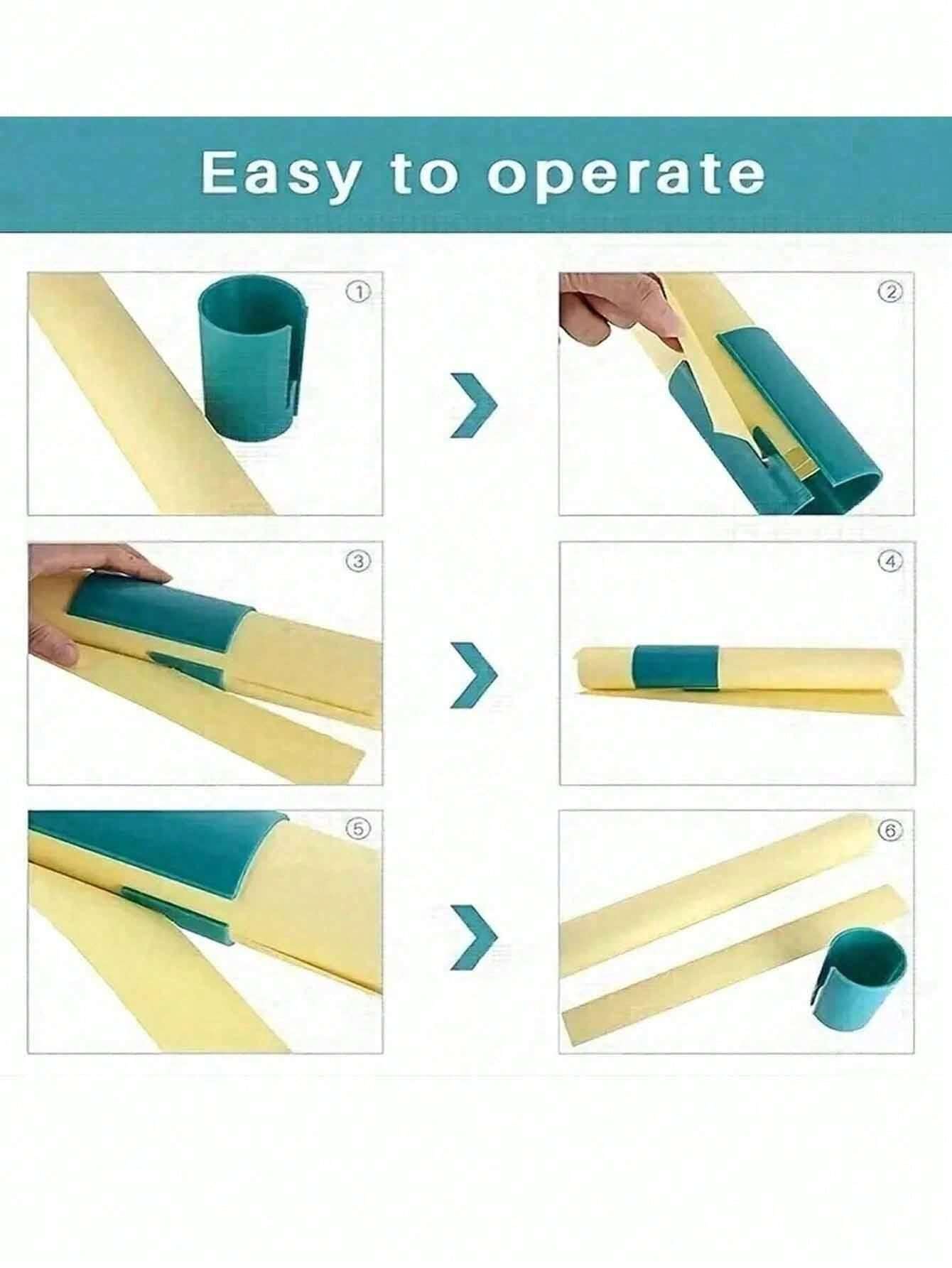 Easy to operate

①

②

③

④

⑤

⑥