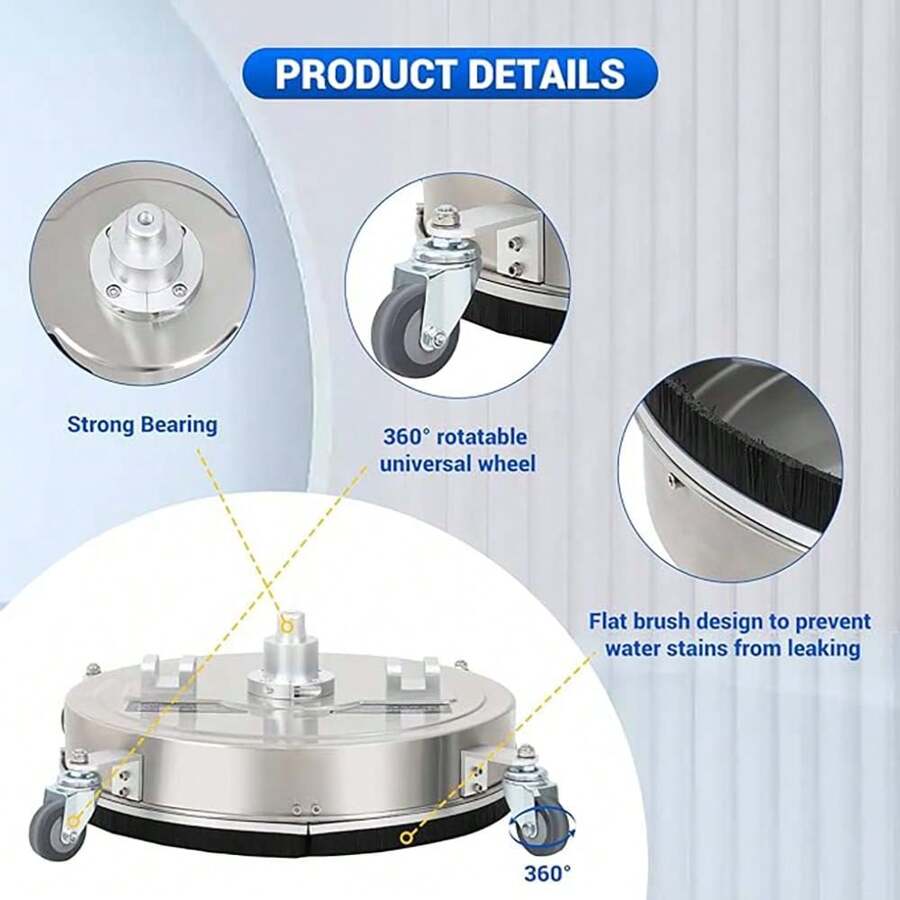 PRODUCT DETAILS

Strong Bearing

360° rotatable universal wheel

Flat brush design to prevent water stains from leaking

360°