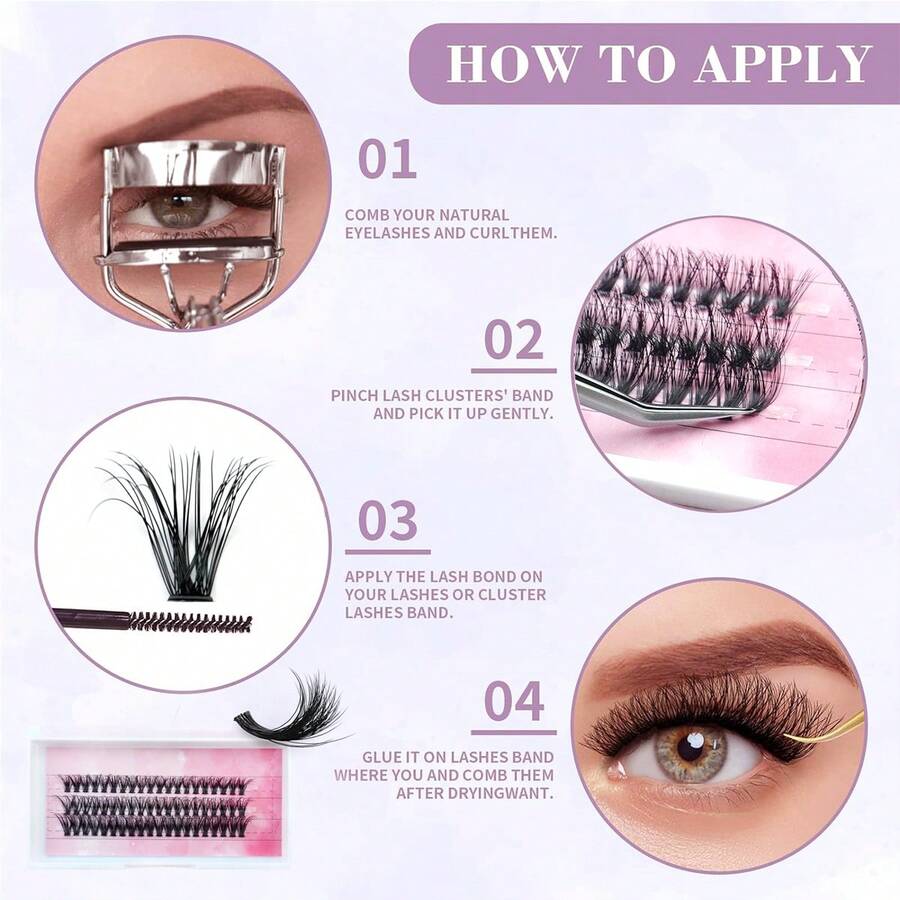 HOW TO APPLY

01

COMB YOUR NATURAL EYELASHES AND CURLTHEM.

02

PINCH LASH CLUSTERS' BAND AND PICK IT UP GENTLY.

03

APPLY THE LASH BOND ON YOUR LASHES OR CLUSTER LASHES BAND.

04

GLUE IT ON LASHES BAND WHERE YOU AND COMB THEM AFTER DRYINGWANT.