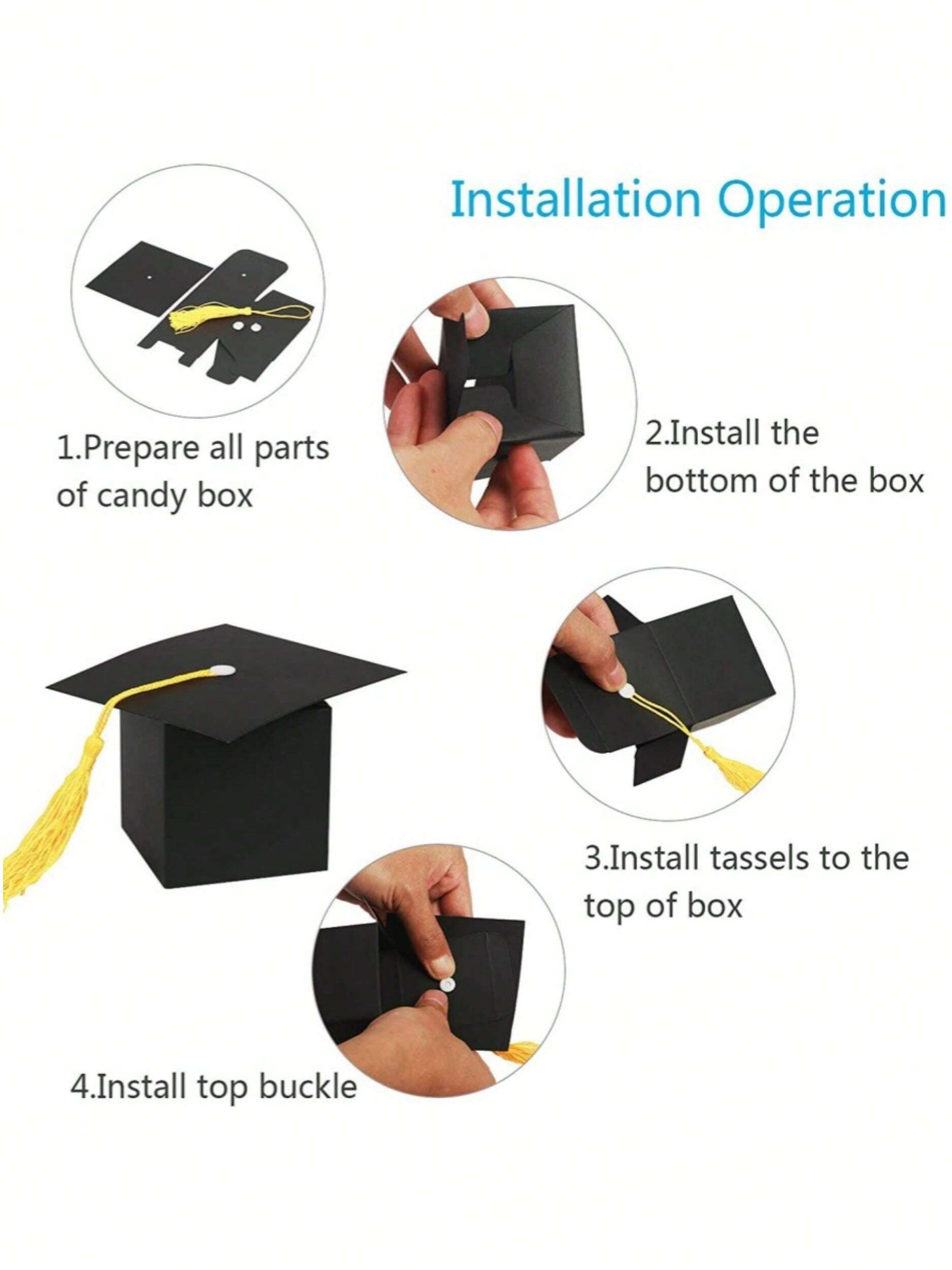 Installation Operation

1.Prepare all parts of candy box

2.Install the bottom of the box

3.Install tassels to the top of box

4.Install top buckle