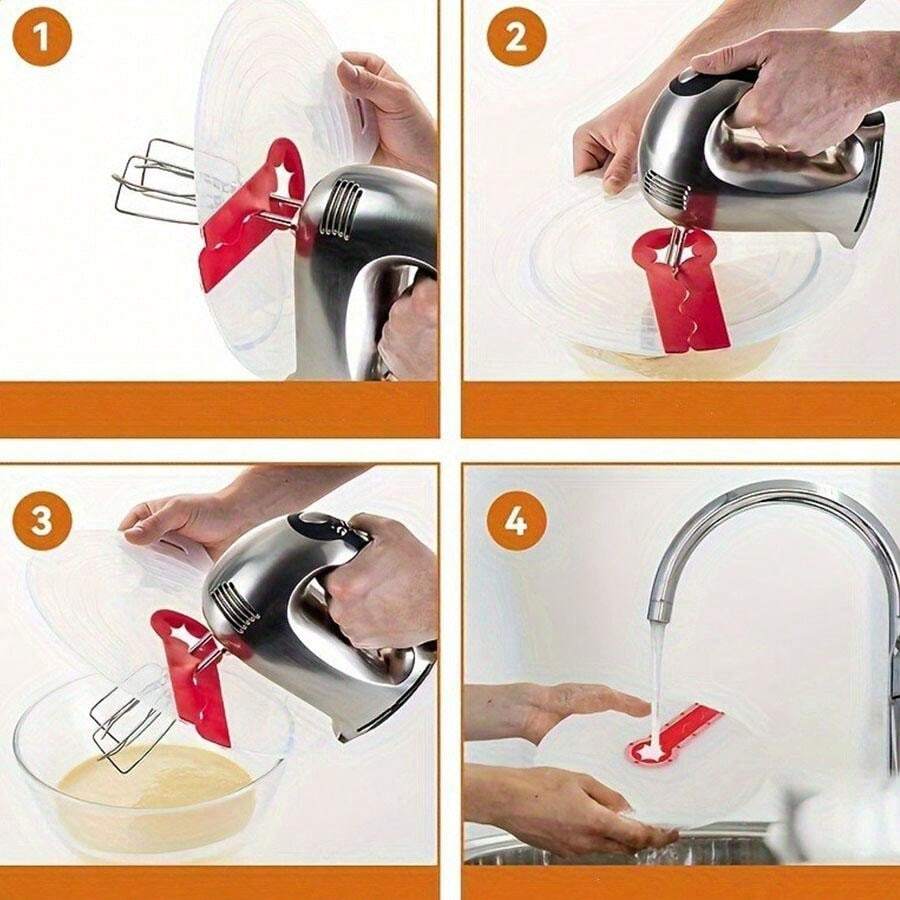 1

2

3

4