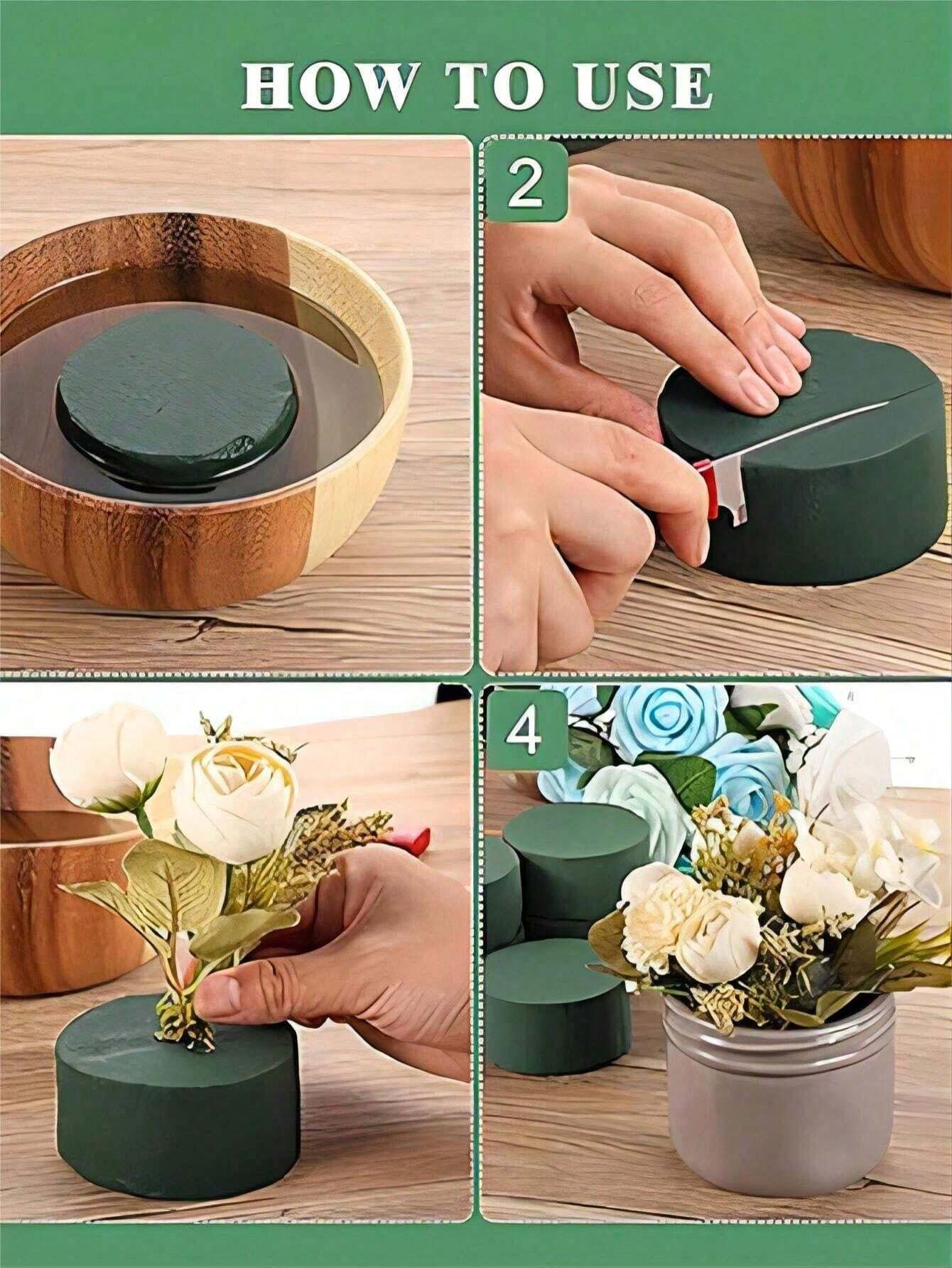 HOW TO USE

2

4