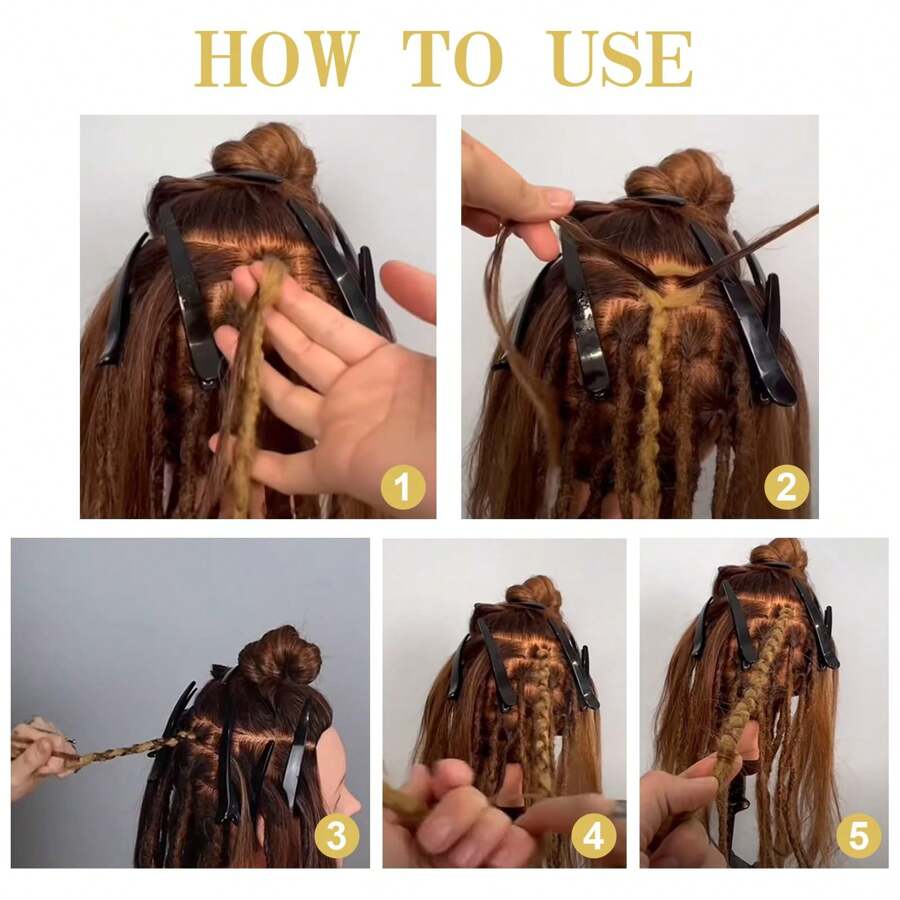 HOW TO USE

1

2

3

4

5