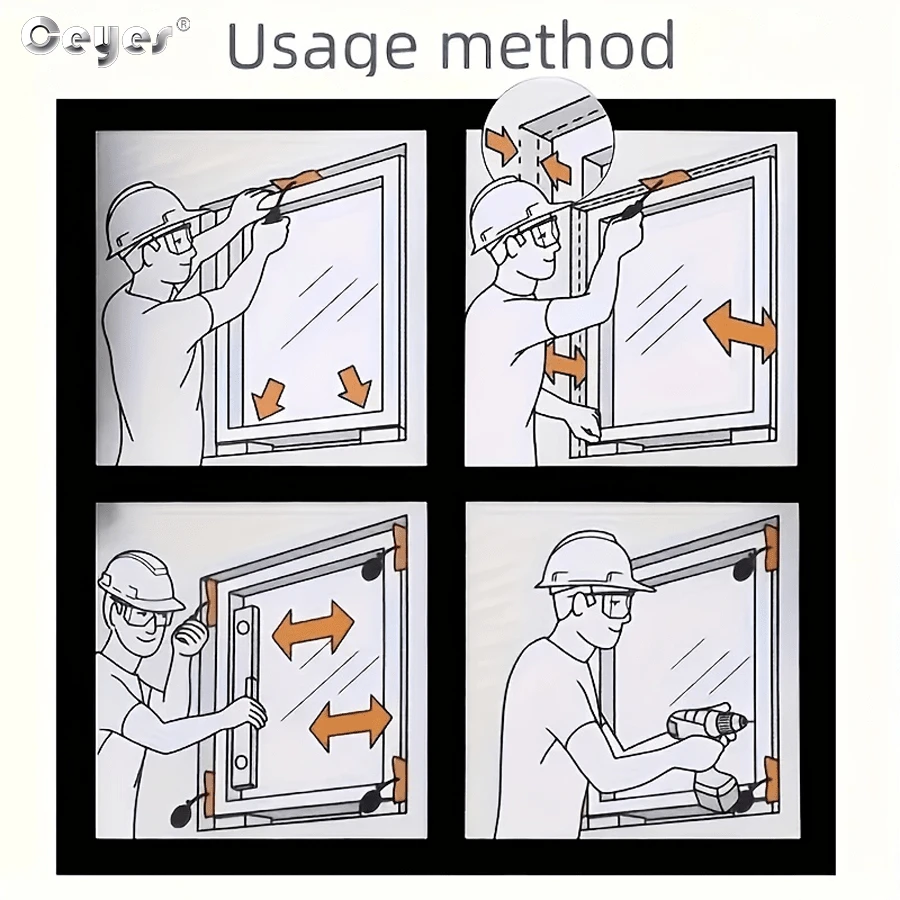 Ceyes®

Usage method