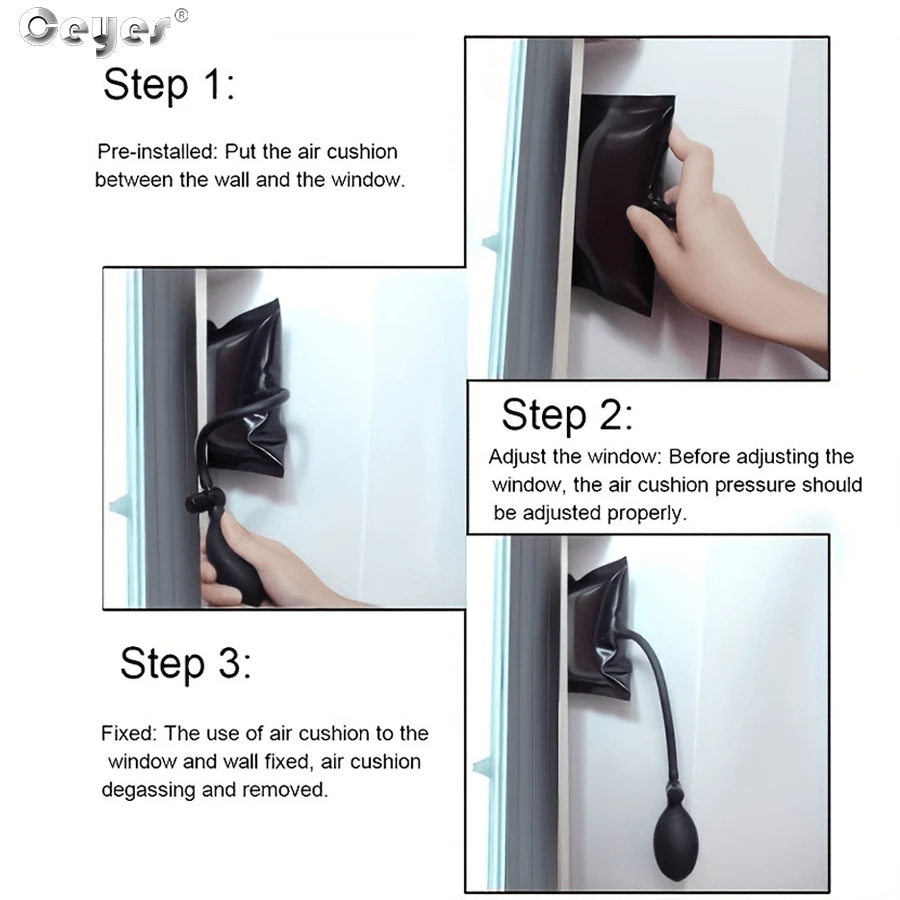 Ceyes®

Step 1:

Pre-installed: Put the air cushion between the wall and the window.

Step 2:

Adjust the window: Before adjusting the window, the air cushion pressure should be adjusted properly.

Step 3:

Fixed: The use of air cushion to the window and wall fixed, air cushion degassing and removed.